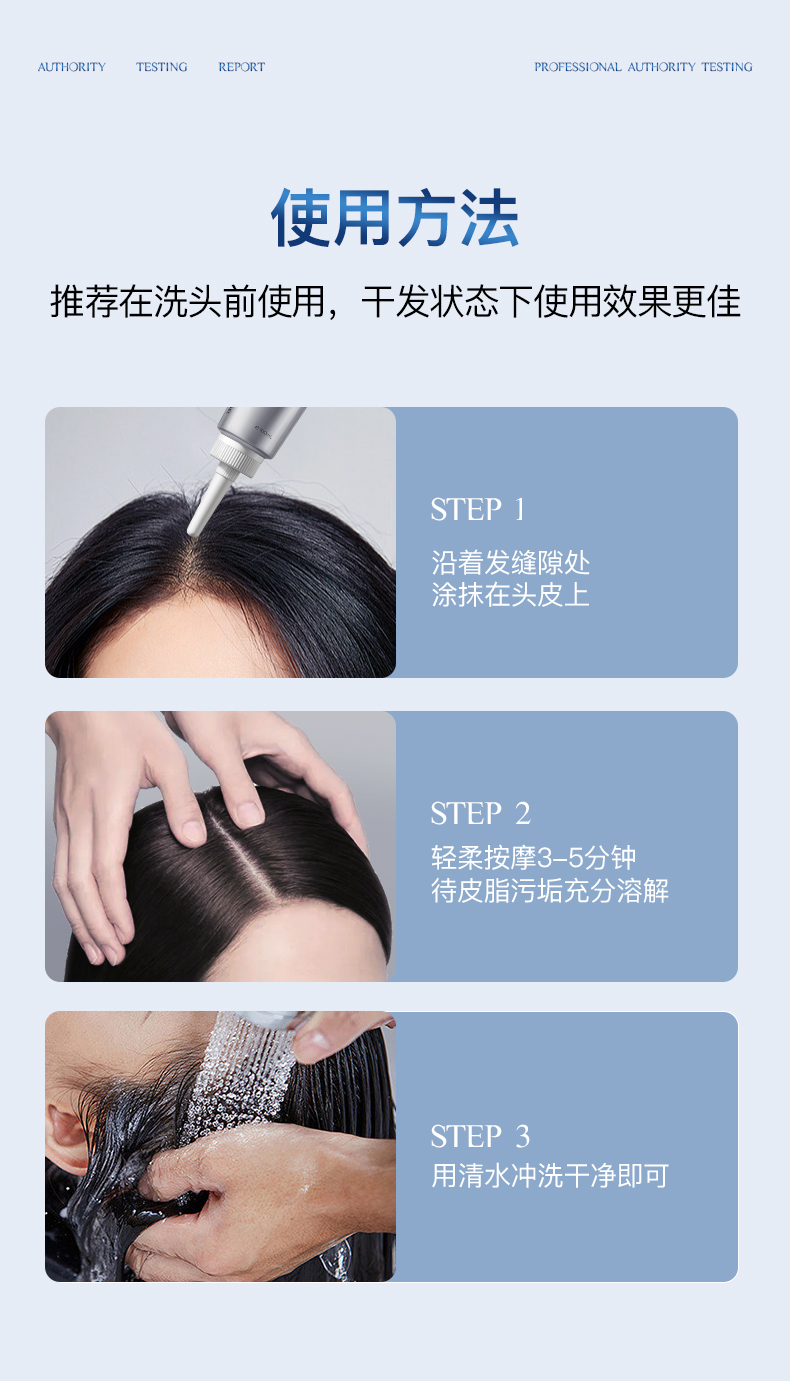 AUTHORITY TESTING REPORT

PROFESSIONAL AUTHORITY TESTING

使用方法

推荐在洗头前使用，干发状态下使用效果更佳

STEP 1

沿着发缝隙处
涂抹在头皮上

STEP 2

轻柔按摩3-5分钟
待皮脂污垢充分溶解

STEP 3

用清水冲洗干净即可