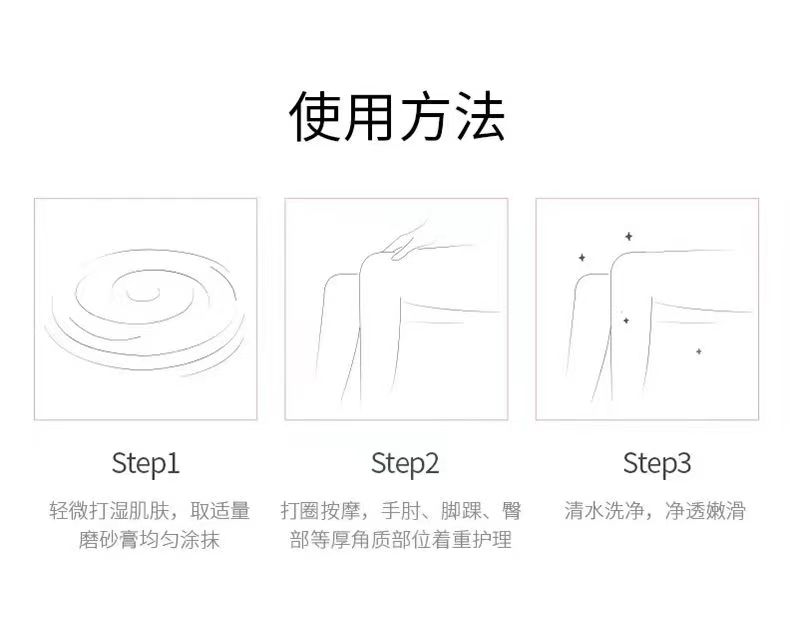 使用方法

Step1

轻微打湿肌肤，取适量磨砂膏均匀涂抹

Step2

打圈按摩，手肘、脚踝、臀部等厚角质部位着重护理

Step3

清水洗净，净透嫩滑