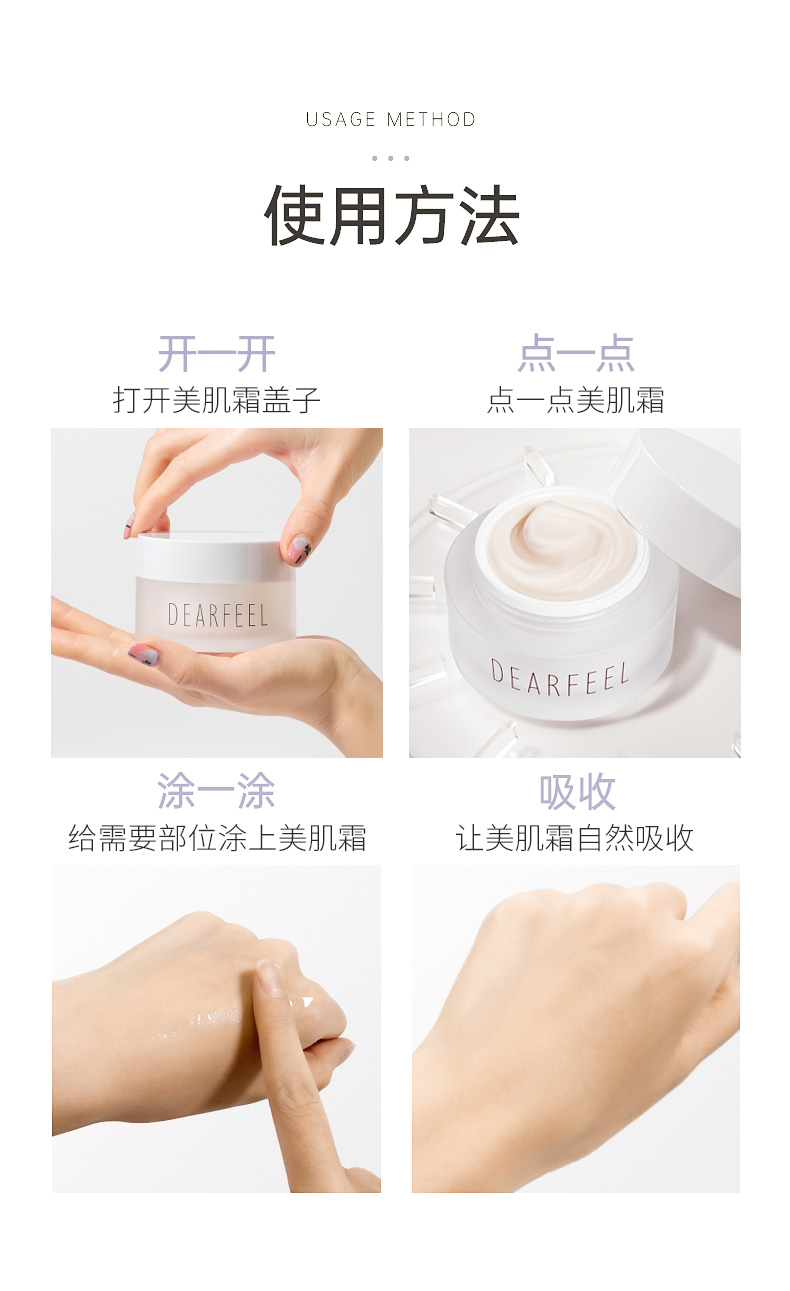 USAGE METHOD

使用方法

开一开
打开美肌霜盖子

DEARFEEL

点一点
点一点美肌霜

DEARFEEL

涂一涂
给需要部位涂上美肌霜

吸收
让美肌霜自然吸收