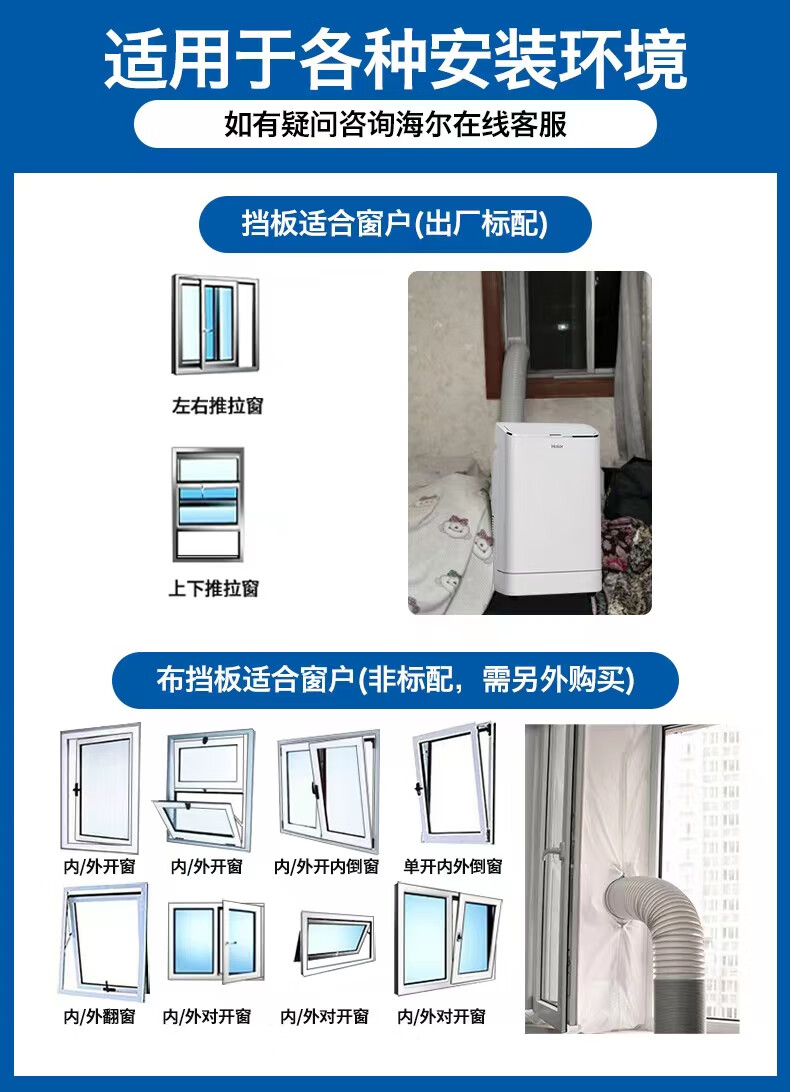 适用于各种安装环境

如有疑问咨询海尔在线客服

挡板适合窗户(出厂标配)

左右推拉窗

上下推拉窗

Haier

布挡板适合窗户(非标配，需另外购买)

内/外开窗

内/外开窗

内/外开内倒窗

单开内外倒窗

内/外翻窗

内/外对开窗

内/外对开窗

内/外对开窗