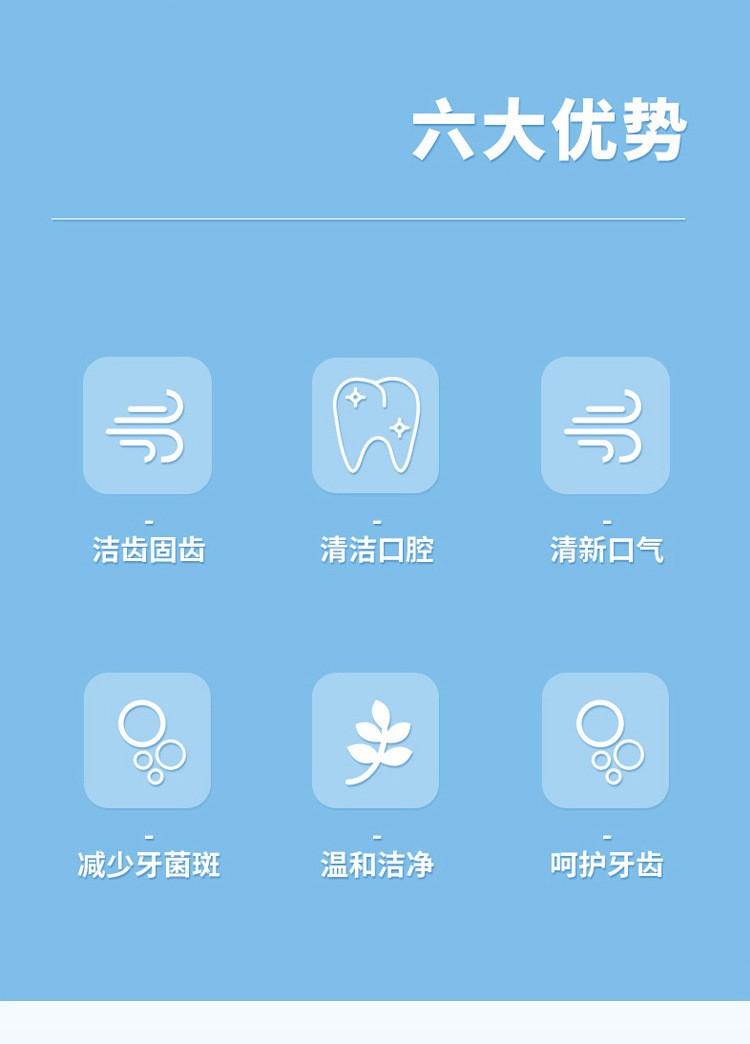 六大优势

-
洁齿固齿

-
清洁口腔

-
清新口气

-
减少牙菌斑

-
温和洁净

-
呵护牙齿