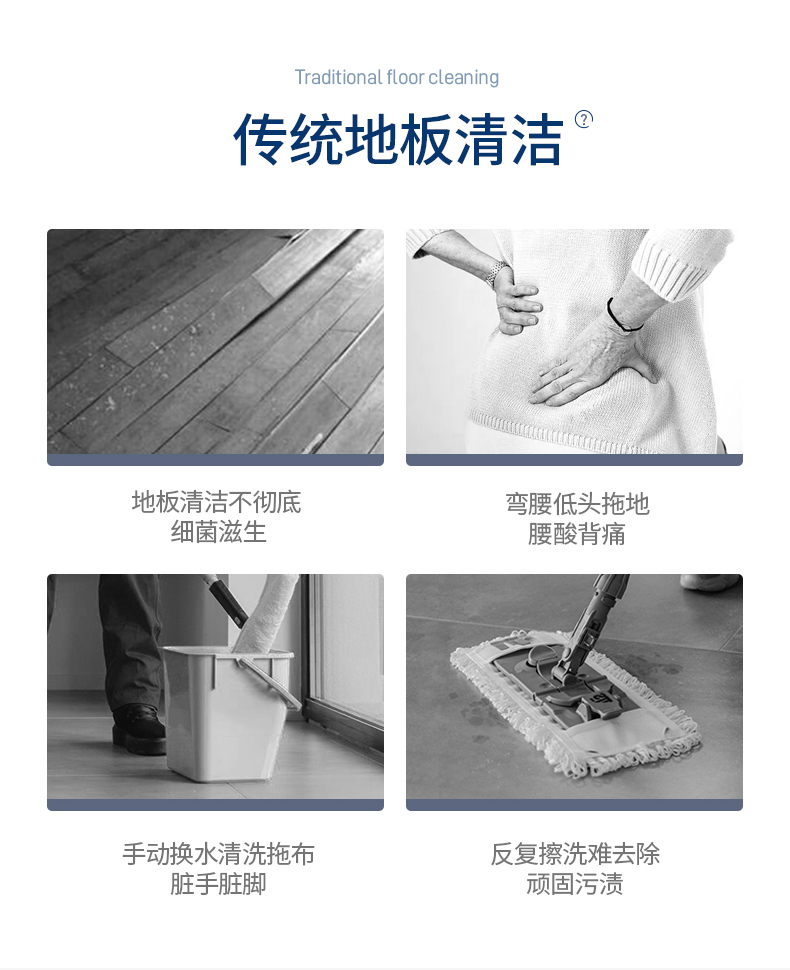 Traditional floor cleaning

传统地板清洁 ?

地板清洁不彻底
细菌滋生

弯腰低头拖地
腰酸背痛

手动换水清洗拖布
脏手脏脚

反复擦洗难去除
顽固污渍