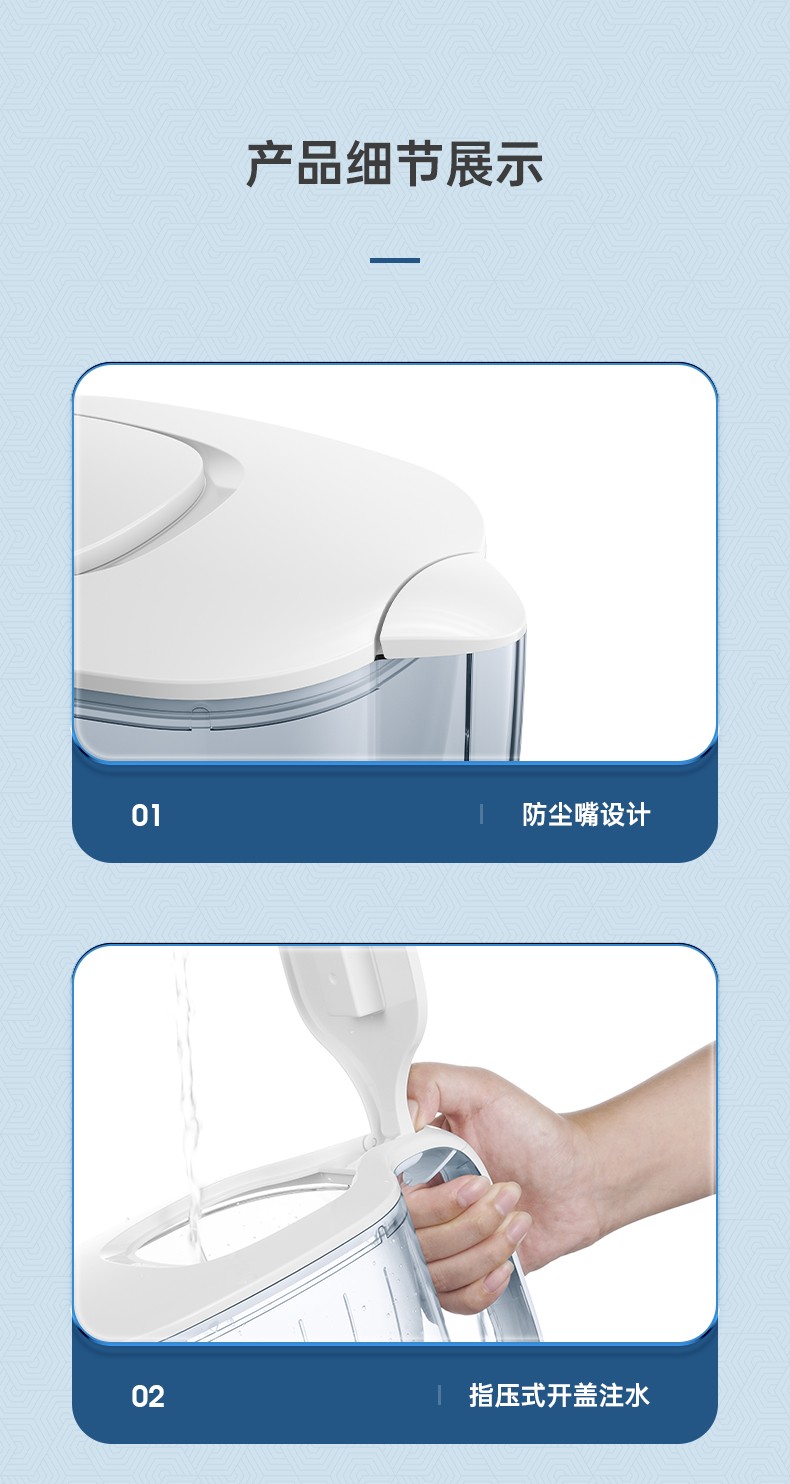 产品细节展示

01

防尘嘴设计

02

指压式开盖注水