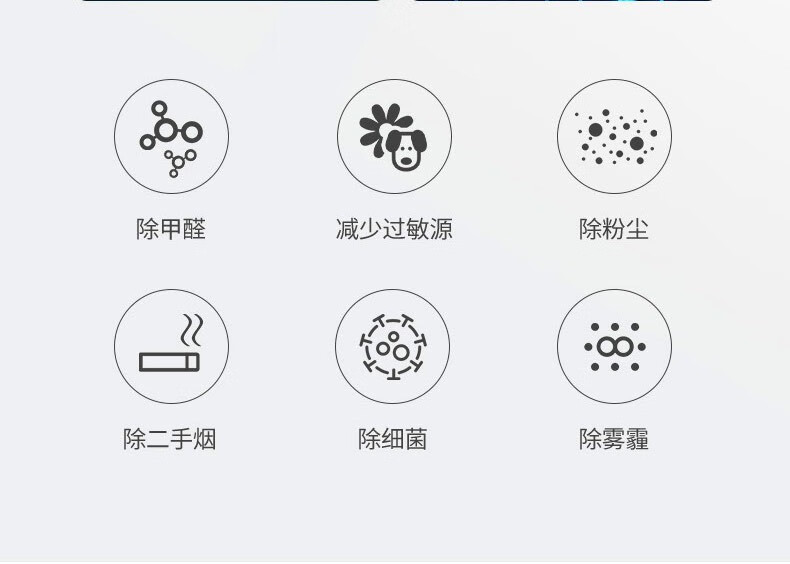 除甲醛

减少过敏源

除粉尘

除二手烟

除细菌

除雾霾