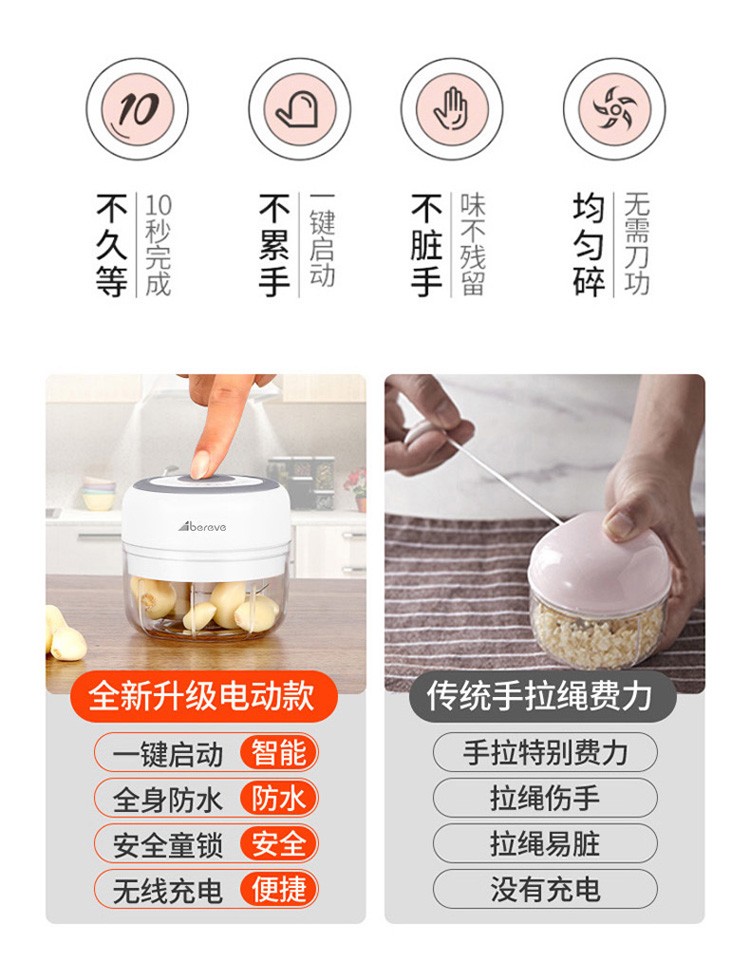 10

不久等 10秒完成

不累手 一键启动

不脏手 味不残留

均匀碎 无需刀功

bereve

全新升级电动款

一键启动 智能

全身防水 防水

安全童锁 安全

无线充电 便捷

传统手拉绳费力

手拉特别费力

拉绳伤手

拉绳易脏

没有充电