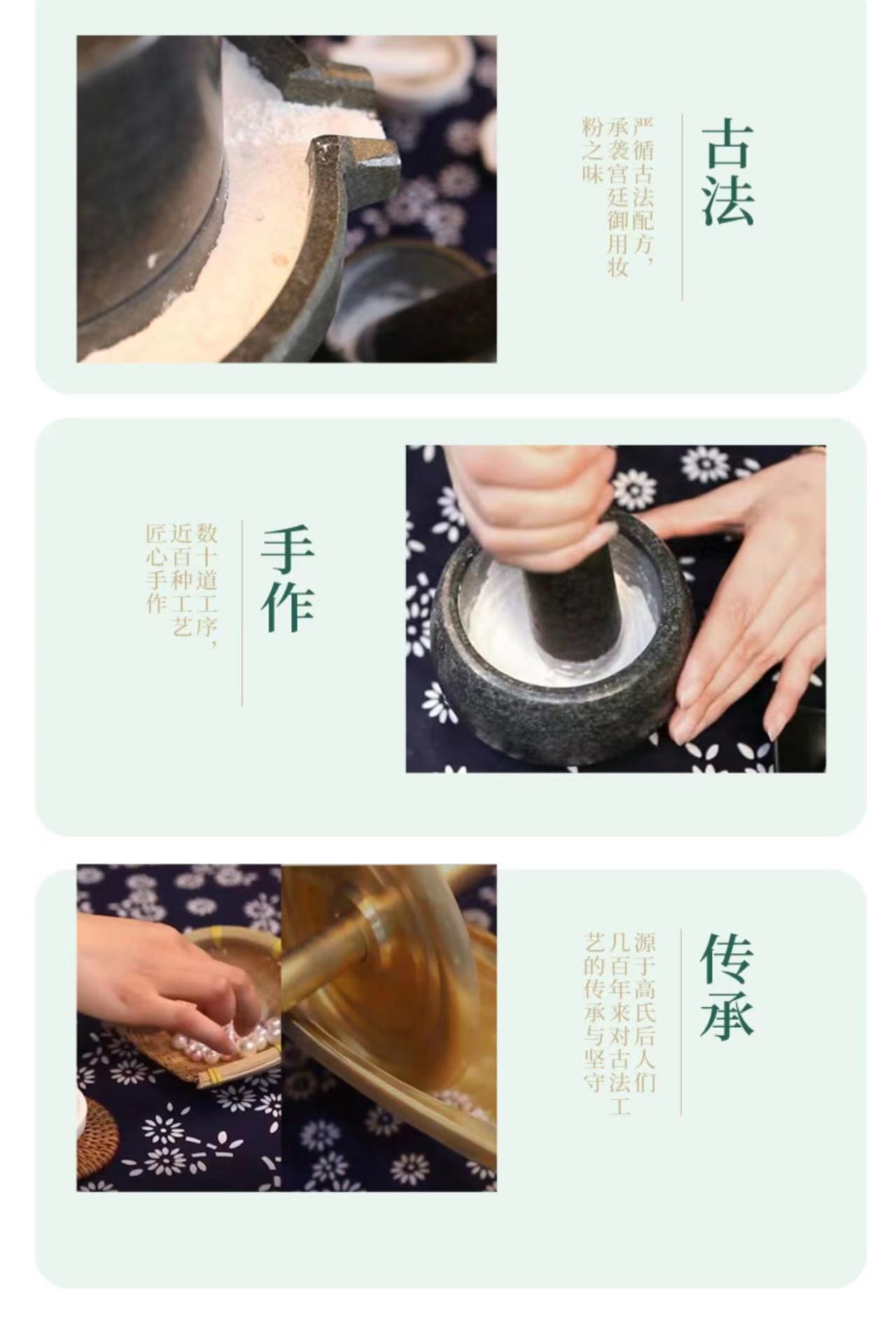 古法

严循古法配方，承袭宫廷御用妆粉之味

手作

数十道工序，近百种工艺匠心手作

传承

源于高氏后人们几百年来对古法工艺的传承与坚守