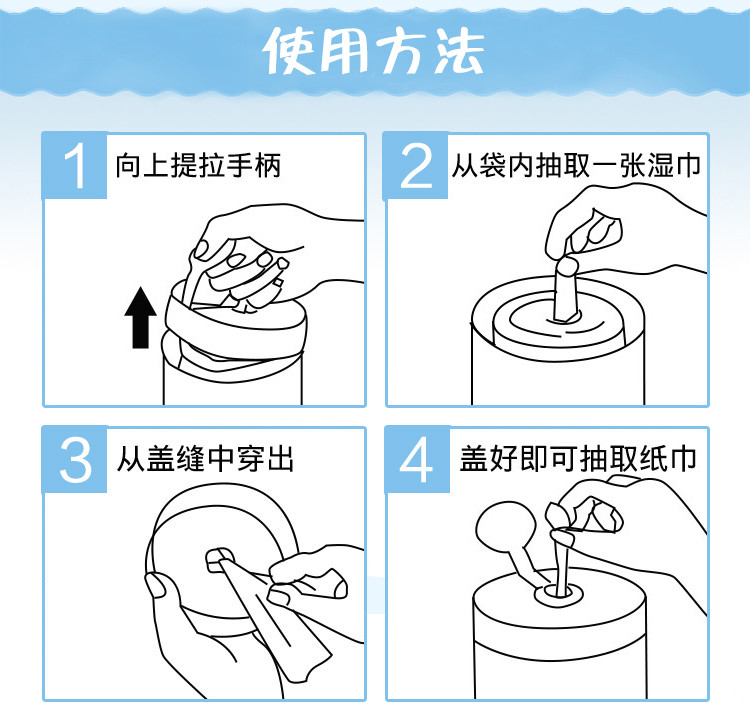 使用方法

1 向上提拉手柄

2 从袋内抽取一张湿巾

3 从盖缝中穿出

4 盖好即可抽取纸巾