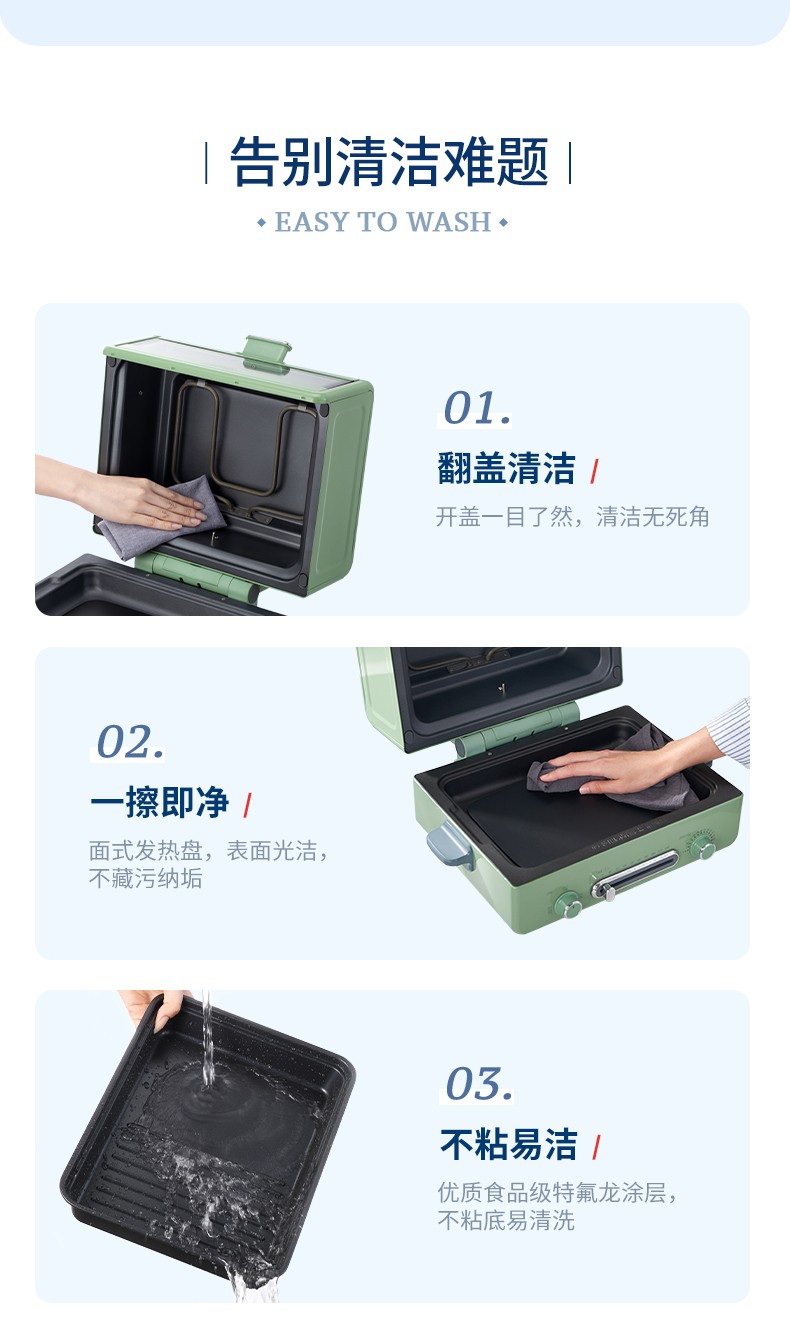 告别清洁难题

EASY TO WASH

01.

翻盖清洁 /

开盖一目了然，清洁无死角

02.

一擦即净 /

面式发热盘，表面光洁，不藏污纳垢

03.

不粘易洁 /

优质食品级特氟龙涂层，不粘底易清洗