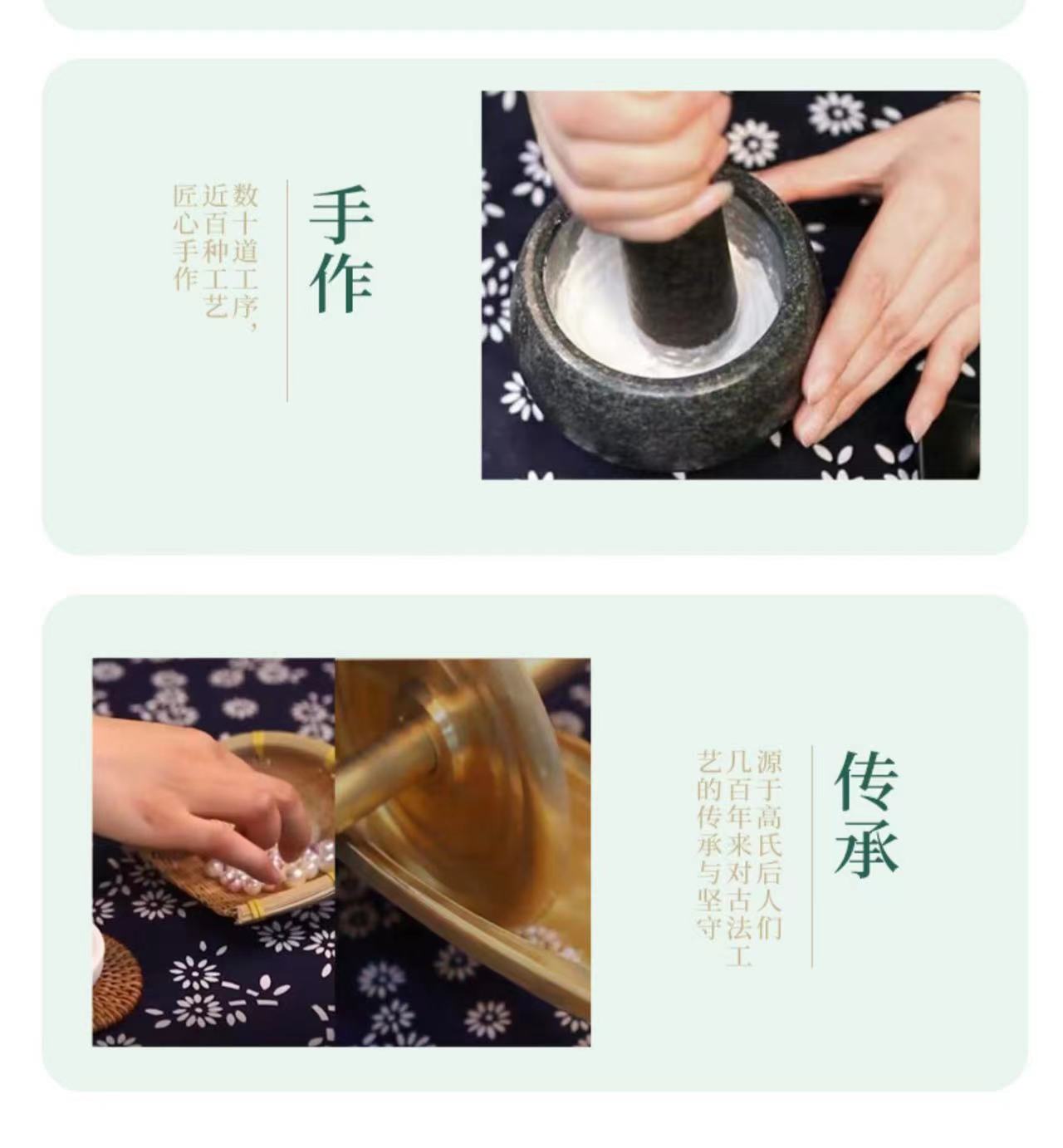 手作

数十道工序，近百种工艺匠心手作

传承

源于高氏后人们几百年来对古法工艺的传承与坚守