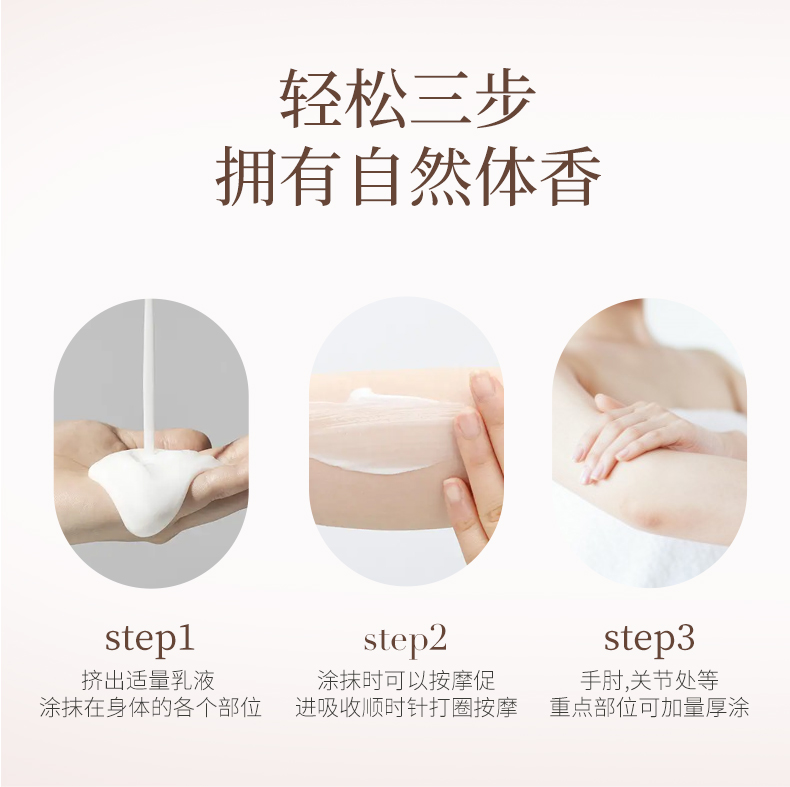 轻松三步
拥有自然体香

step1
挤出适量乳液
涂抹在身体的各个部位

step2
涂抹时可以按摩促
进吸收顺时针打圈按摩

step3
手肘,关节处等
重点部位可加量厚涂