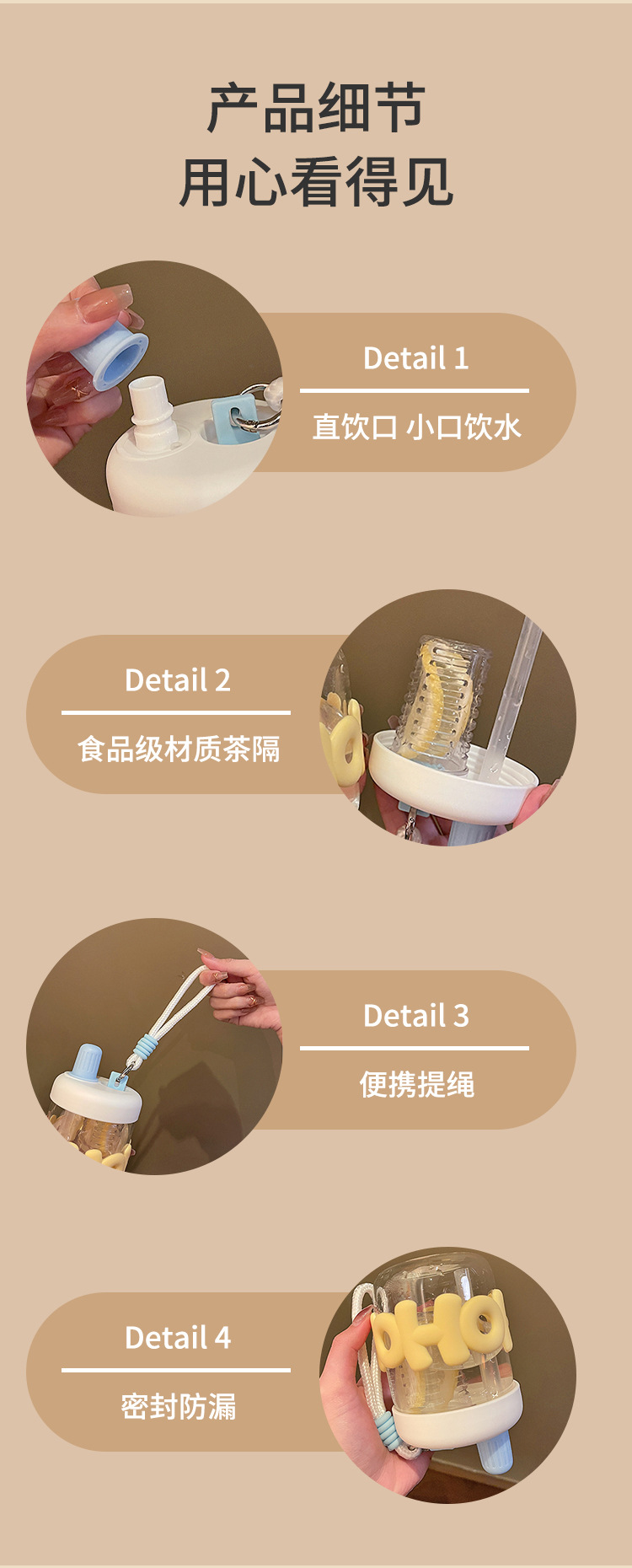 产品细节
用心看得见

Detail 1
直饮口 小口饮水

Detail 2
食品级材质茶隔

Detail 3
便携提绳

Detail 4
密封防漏

OHO