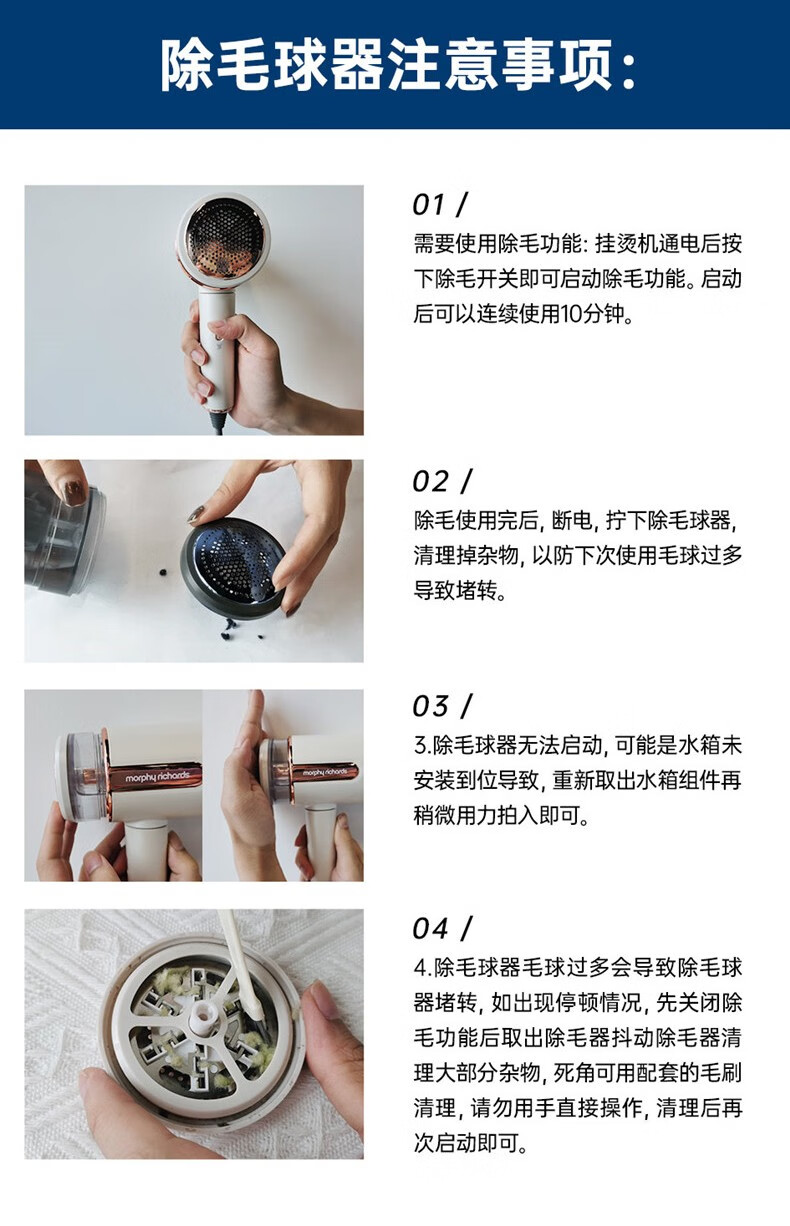 除毛球器注意事项:

01 /

需要使用除毛功能: 挂烫机通电后按下除毛开关即可启动除毛功能。启动后可以连续使用10分钟。

02 /

除毛使用完后, 断电, 拧下除毛球器, 清理掉杂物, 以防下次使用毛球过多导致堵转。

morphy richards

morphy richards

03 /

3.除毛球器无法启动, 可能是水箱未安装到位导致, 重新取出水箱组件再稍微用力拍入即可。

04 /

4.除毛球器毛球过多会导致除毛球器堵转, 如出现停顿情况, 先关闭除毛功能后取出除毛器抖动除毛器清理大部分杂物, 死角可用配套的毛刷清理, 请勿用手直接操作, 清理后再次启动即可。