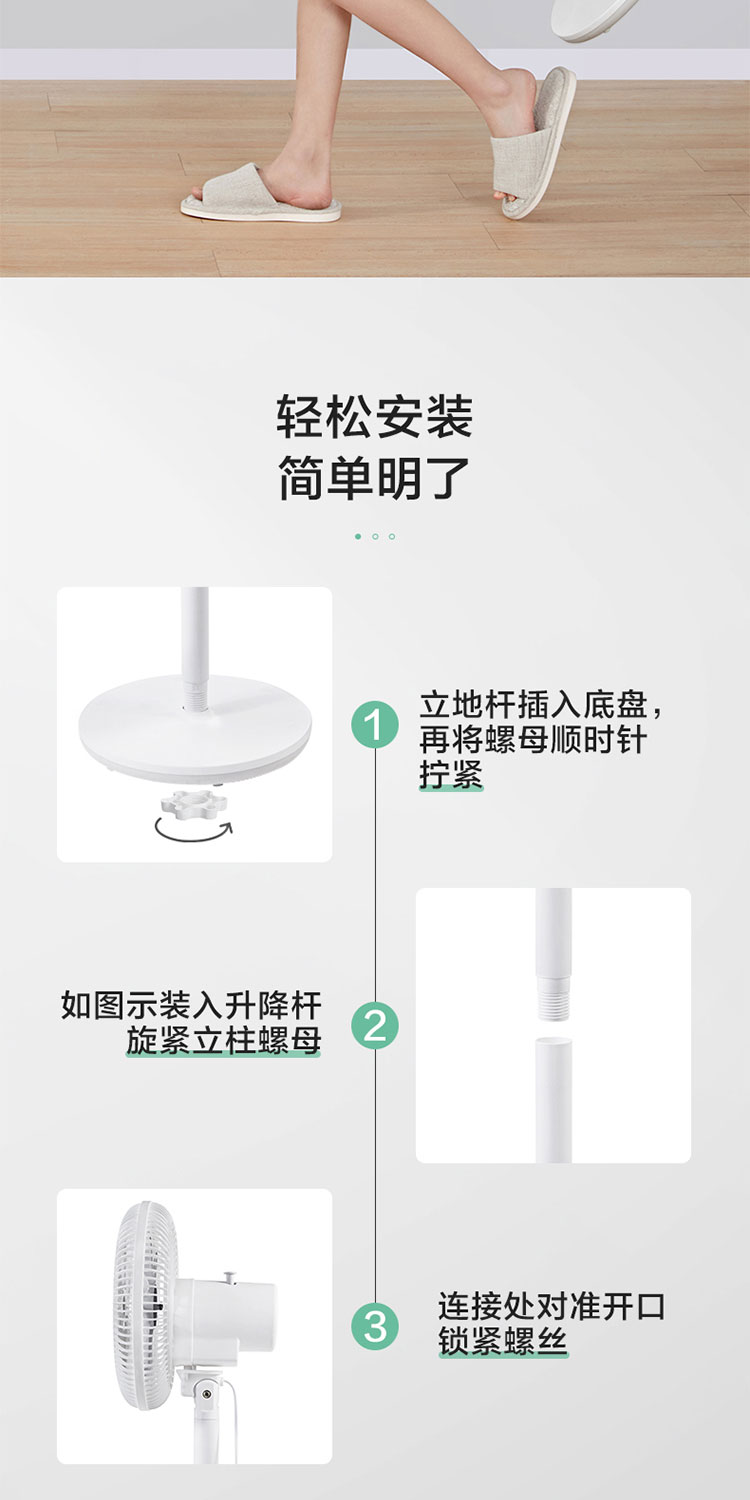 轻松安装
简单明了

1
立地杆插入底盘，再将螺母顺时针拧紧

如图示装入升降杆
旋紧立柱螺母
2

3
连接处对准开口
锁紧螺丝