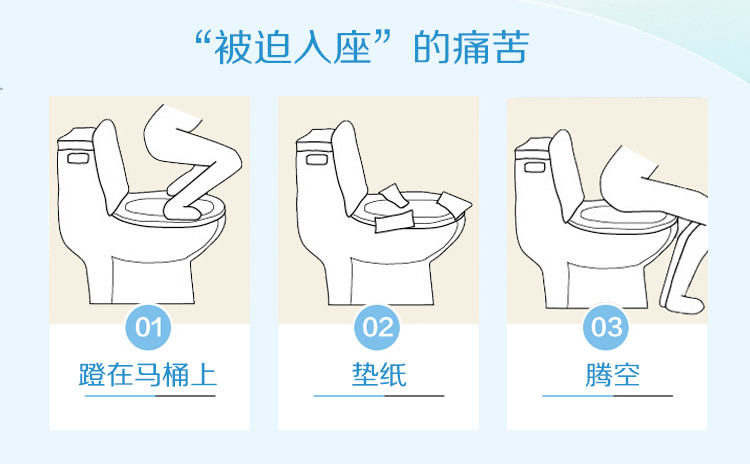 “被迫入座”的痛苦

01
蹬在马桶上

02
垫纸

03
腾空