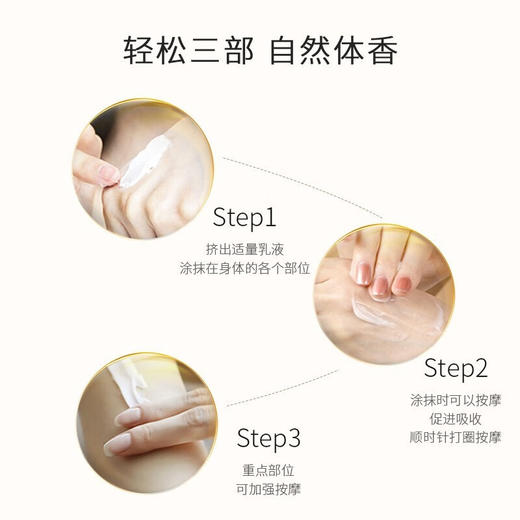 轻松三部 自然体香

Step1

挤出适量乳液
涂抹在身体的各个部位

Step2

涂抹时可以按摩
促进吸收
顺时针打圈按摩

Step3

重点部位
可加强按摩