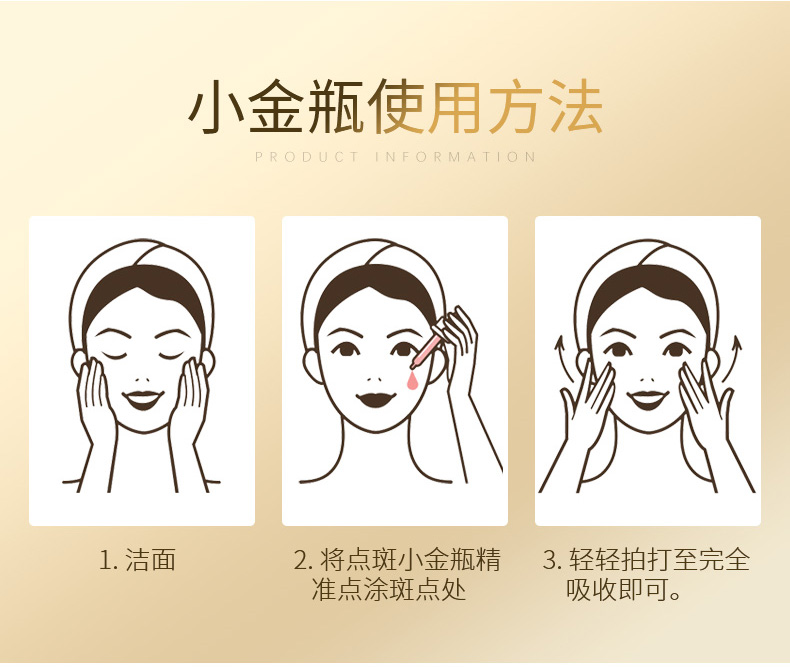 小金瓶使用方法

PRODUCT INFORMATION

1. 洁面

2. 将点斑小金瓶精准点涂斑点处

3. 轻轻拍打至完全吸收即可。