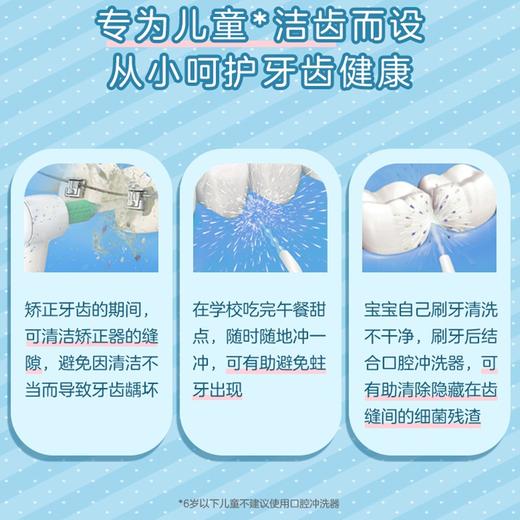 专为儿童*洁齿而设
从小呵护牙齿健康

矫正牙齿的期间，可清洁矫正器的缝隙，避免因清洁不当而导致牙齿龋坏

在学校吃完午餐甜点，随时随地冲一冲，可有助避免蛀牙出现

宝宝自己刷牙清洗不干净，刷牙后结合口腔冲洗器，可有助清除隐藏在齿缝间的细菌残渣

*6岁以下儿童不建议使用口腔冲洗器