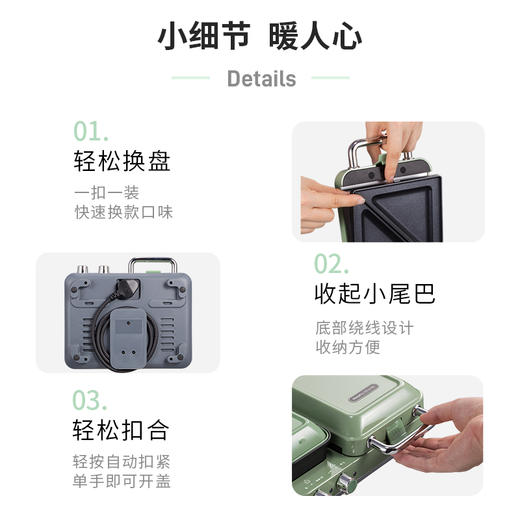 小细节 暖人心

Details

01.
轻松换盘

一扣一装
快速换款口味

02.
收起小尾巴

底部绕线设计
收纳方便

03.
轻松扣合

轻按自动扣紧
单手即可开盖