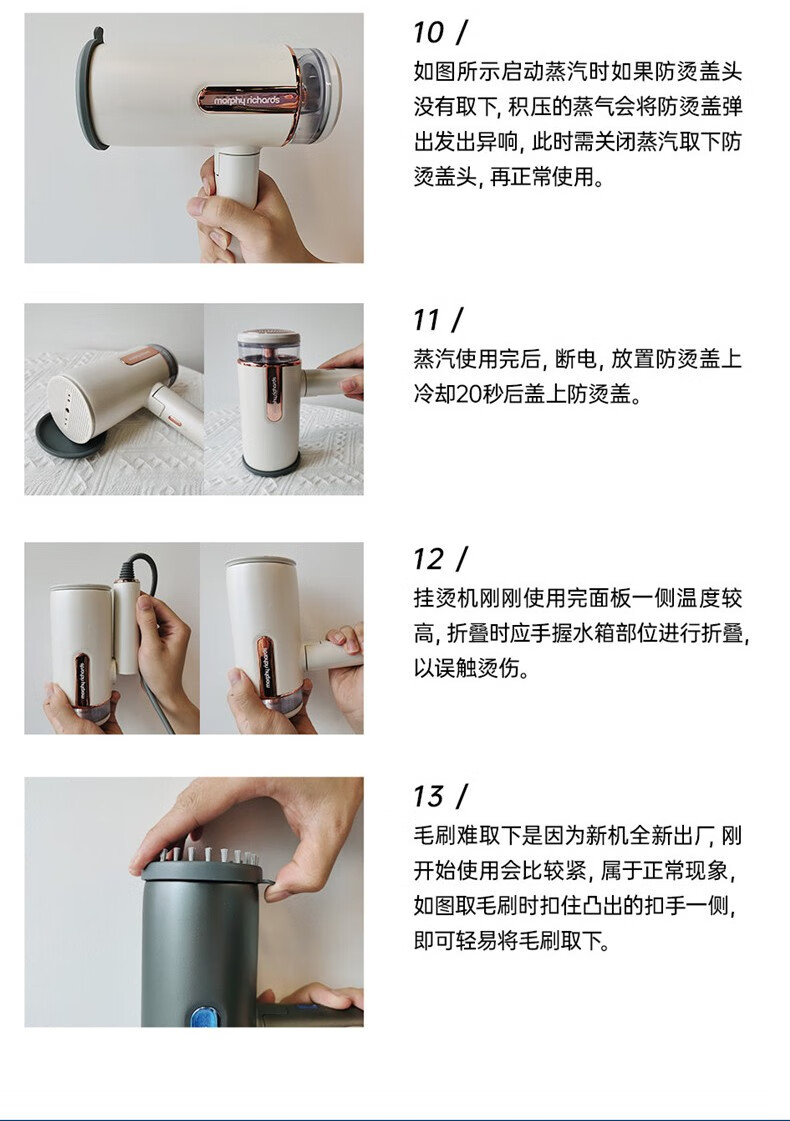 morphy richards

10 /

如图所示启动蒸汽时如果防烫盖头没有取下, 积压的蒸气会将防烫盖弹出发出异响, 此时需关闭蒸汽取下防烫盖头, 再正常使用。

morphy richards

11 /

蒸汽使用完后, 断电, 放置防烫盖上冷却20秒后盖上防烫盖。

morphy richards

morphy richards

12 /

挂烫机刚刚使用完面板一侧温度较高, 折叠时应手握水箱部位进行折叠, 以误触烫伤。

13 /

毛刷难取下是因为新机全新出厂, 刚开始使用会比较紧, 属于正常现象, 如图取毛刷时扣住凸出的扣手一侧, 即可轻易将毛刷取下。