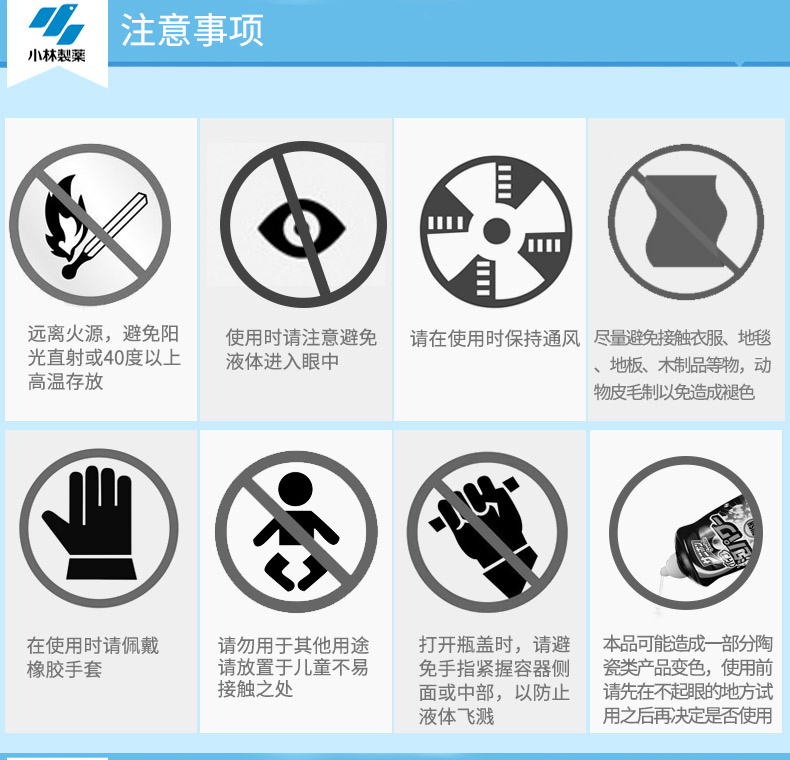 小林製薬

注意事项

远离火源，避免阳光直射或40度以上高温存放

使用时请注意避免液体进入眼中

请在使用时保持通风

尽量避免接触衣服、地毯、地板、木制品等物，动物皮毛制以免造成褪色

在使用时请佩戴橡胶手套

请勿用于其他用途请放置于儿童不易接触之处

打开瓶盖时，请避免手指紧握容器侧面或中部，以防止液体飞溅

本品可能造成一部分陶瓷类产品变色，使用前请先在不起眼的地方试用之后再决定是否使用