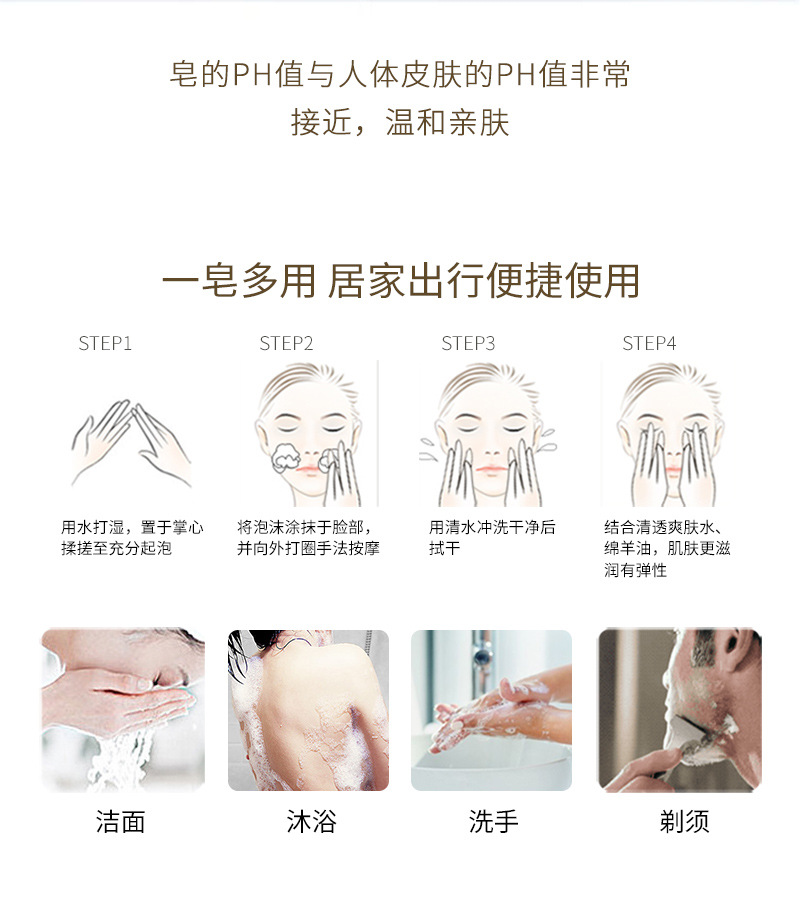 皂的PH值与人体皮肤的PH值非常接近，温和亲肤

一皂多用 居家出行便捷使用

STEP1

用水打湿，置于掌心揉搓至充分起泡

STEP2

将泡沫涂抹于脸部，并向外打圈手法按摩

STEP3

用清水冲洗干净后拭干

STEP4

结合清透爽肤水、绵羊油，肌肤更滋润有弹性

洁面

沐浴

洗手

剃须