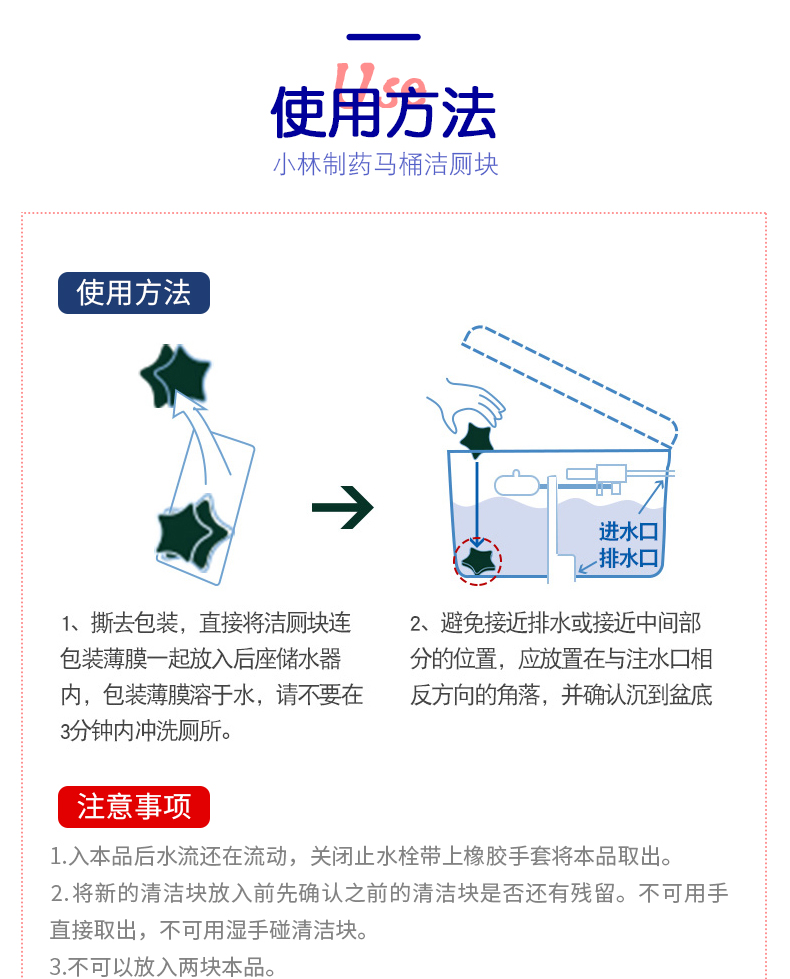 Use
使用方法
小林制药马桶洁厕块

使用方法

进水口
排水口

1、撕去包装，直接将洁厕块连包装薄膜一起放入后座储水器内，包装薄膜溶于水，请不要在3分钟内冲洗厕所。

2、避免接近排水或接近中间部分的位置，应放置在与注水口相反方向的角落，并确认沉到盆底

注意事项

1.入本品后水流还在流动，关闭止水栓带上橡胶手套将本品取出。
2.将新的清洁块放入前先确认之前的清洁块是否还有残留。不可用手直接取出，不可用湿手碰清洁块。
3.不可以放入两块本品。