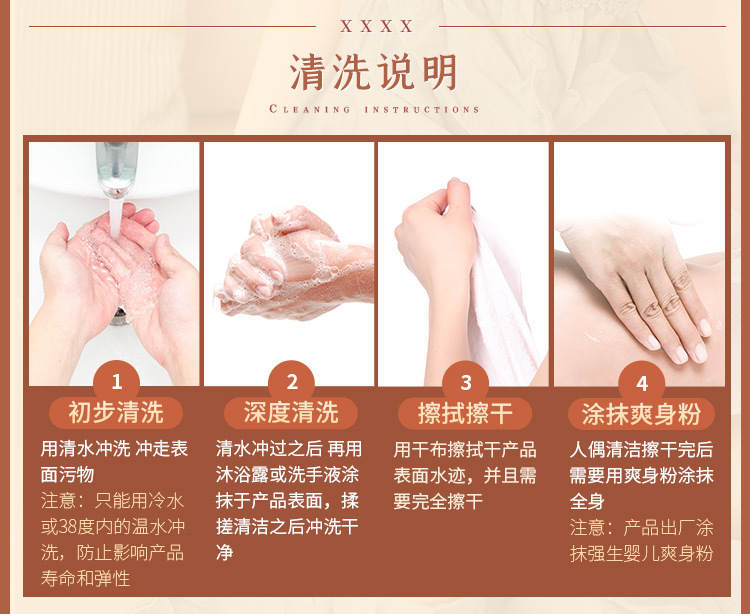 XXXX

清洗说明

CLEANING INSTRUCTIONS

1
初步清洗
用清水冲洗 冲走表面污物
注意：只能用冷水或38度内的温水冲洗，防止影响产品寿命和弹性

2
深度清洗
清水冲过之后 再用沐浴露或洗手液涂抹于产品表面，揉搓清洁之后冲洗干净

3
擦拭擦干
用干布擦拭干产品表面水迹，并且需要完全擦干

4
涂抹爽身粉
人偶清洁擦干完后需要用爽身粉涂抹全身
注意：产品出厂涂抹强生婴儿爽身粉