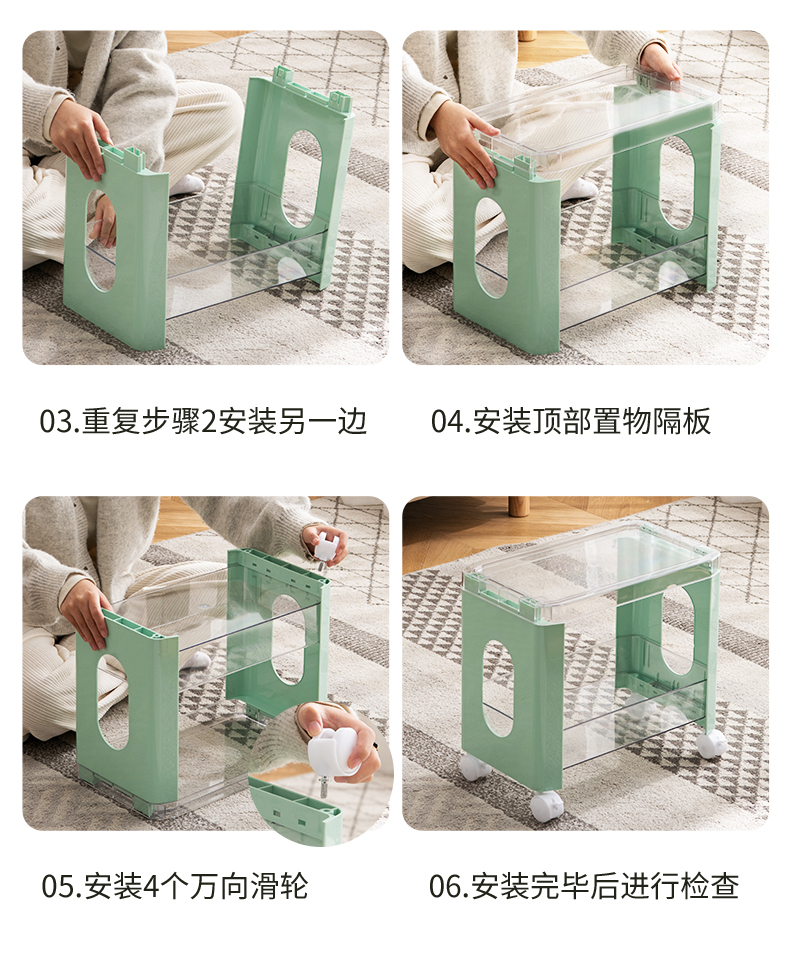 03.重复步骤2安装另一边

04.安装顶部置物隔板

05.安装4个万向滑轮

06.安装完毕后进行检查