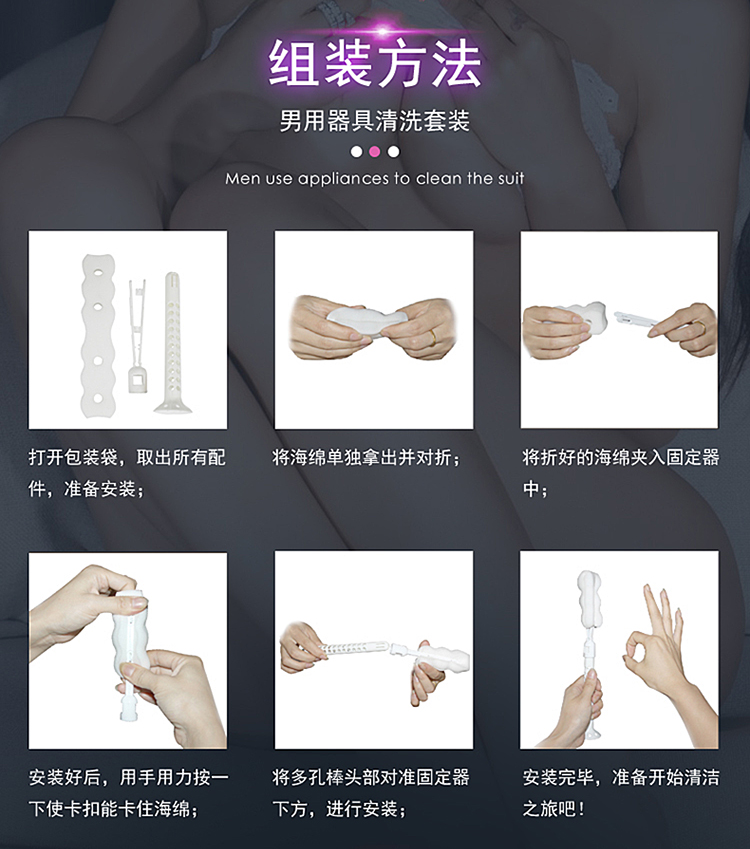 组装方法

男用器具清洗套装

Men use appliances to clean the suit

打开包装袋，取出所有配件，准备安装；

将海绵单独拿出并对折；

将折好的海绵夹入固定器中；

安装好后，用手用力按一下使卡扣能卡住海绵；

将多孔棒头部对准固定器下方，进行安装；

安装完毕，准备开始清洁之旅吧！