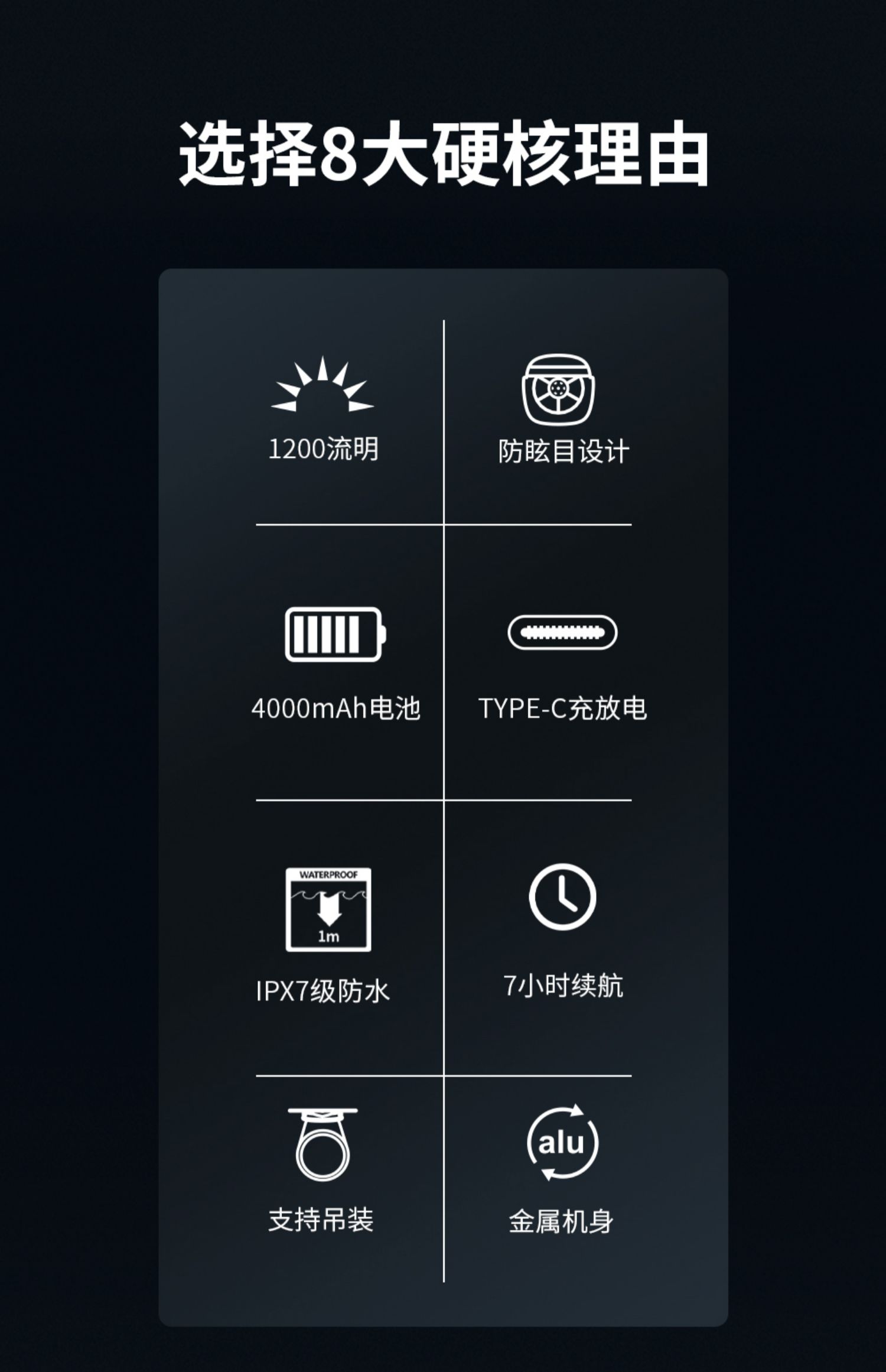 选择8大硬核理由

1200流明

防眩目设计

4000mAh电池

TYPE-C充放电

WATERPROOF
1m

IPX7级防水

7小时续航

支持吊装

alu

金属机身