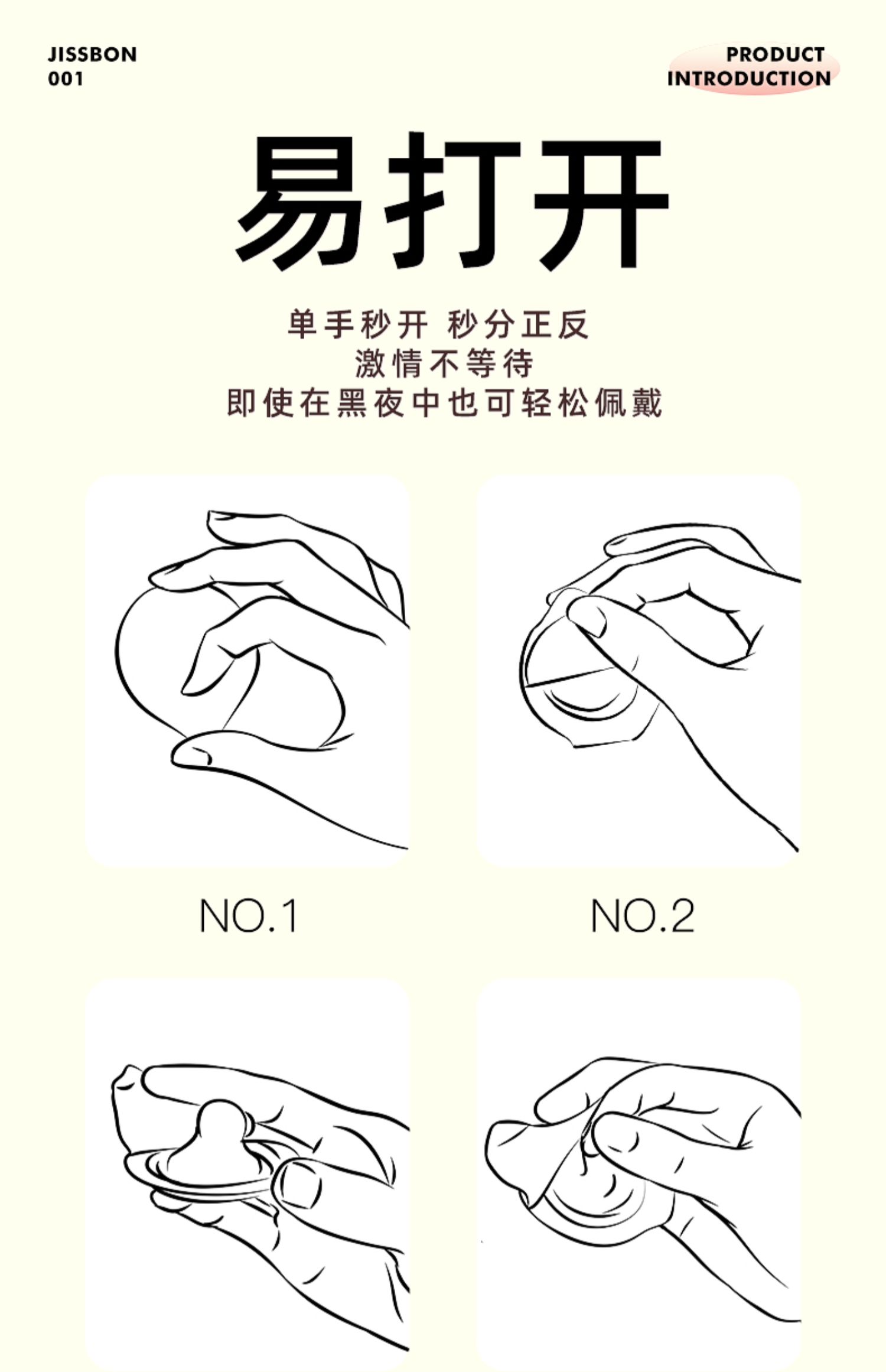 JISSBON
001

PRODUCT
INTRODUCTION

易打开

单手秒开 秒分正反
激情不等待
即使在黑夜中也可轻松佩戴

NO.1

NO.2