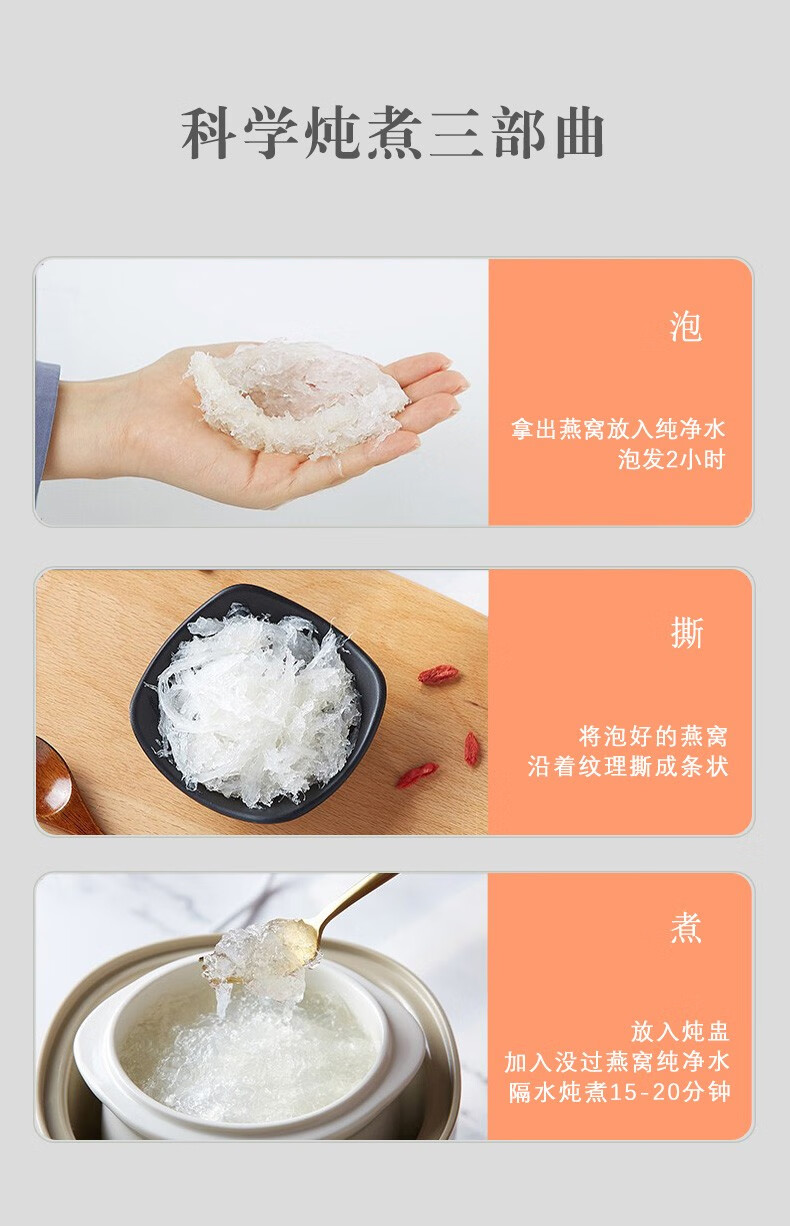 科学炖煮三部曲

泡

拿出燕窝放入纯净水
泡发2小时

撕

将泡好的燕窝
沿着纹理撕成条状

煮

放入炖盅
加入没过燕窝纯净水
隔水炖煮15-20分钟