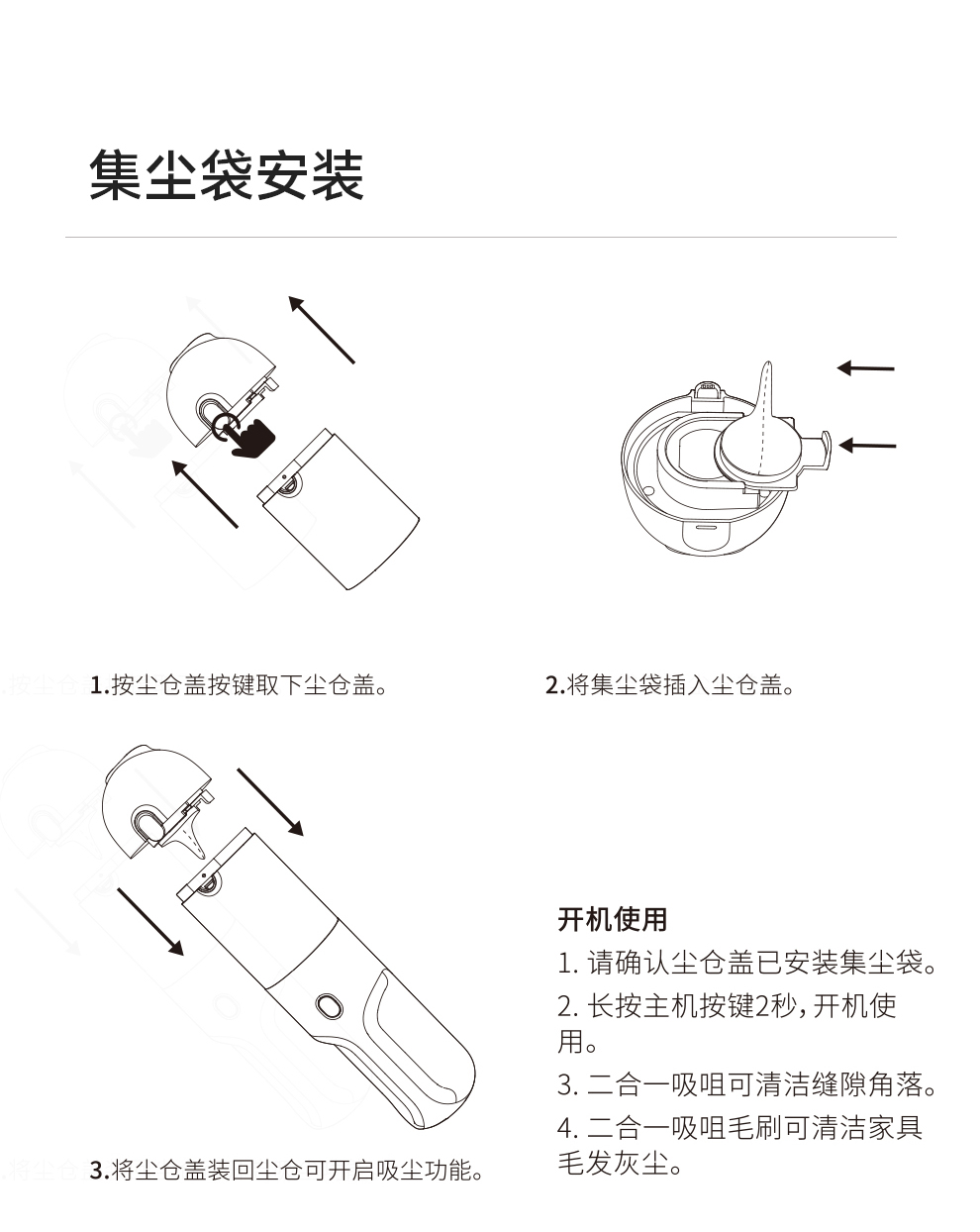 集尘袋安装

1.按尘仓盖按键取下尘仓盖。

2.将集尘袋插入尘仓盖。

3.将尘仓盖装回尘仓可开启吸尘功能。

开机使用

1. 请确认尘仓盖已安装集尘袋。

2. 长按主机按键2秒，开机使用。

3. 二合一吸咀可清洁缝隙角落。

4. 二合一吸咀毛刷可清洁家具毛发灰尘。