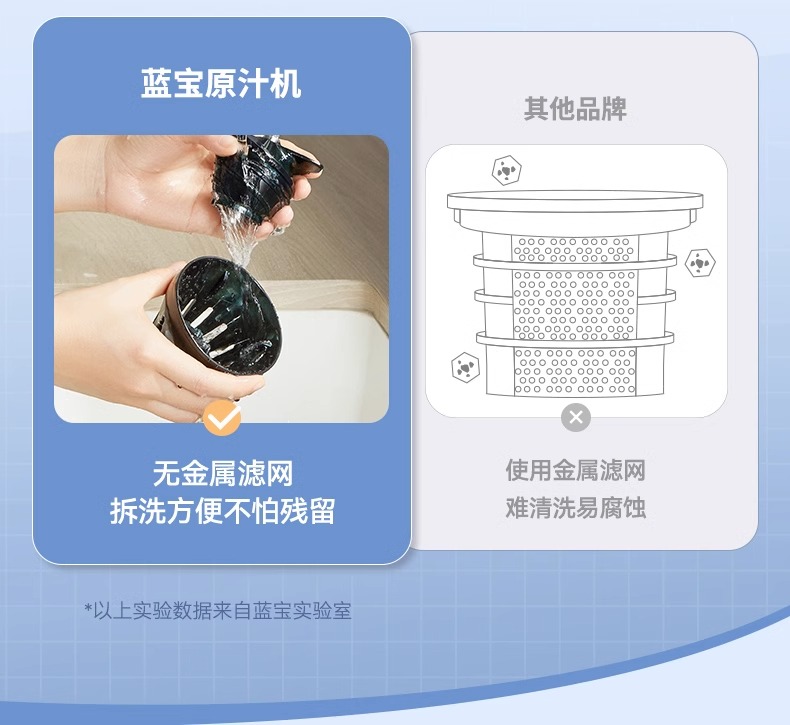 蓝宝原汁机

无金属滤网
拆洗方便不怕残留

其他品牌

使用金属滤网
难清洗易腐蚀

*以上实验数据来自蓝宝实验室