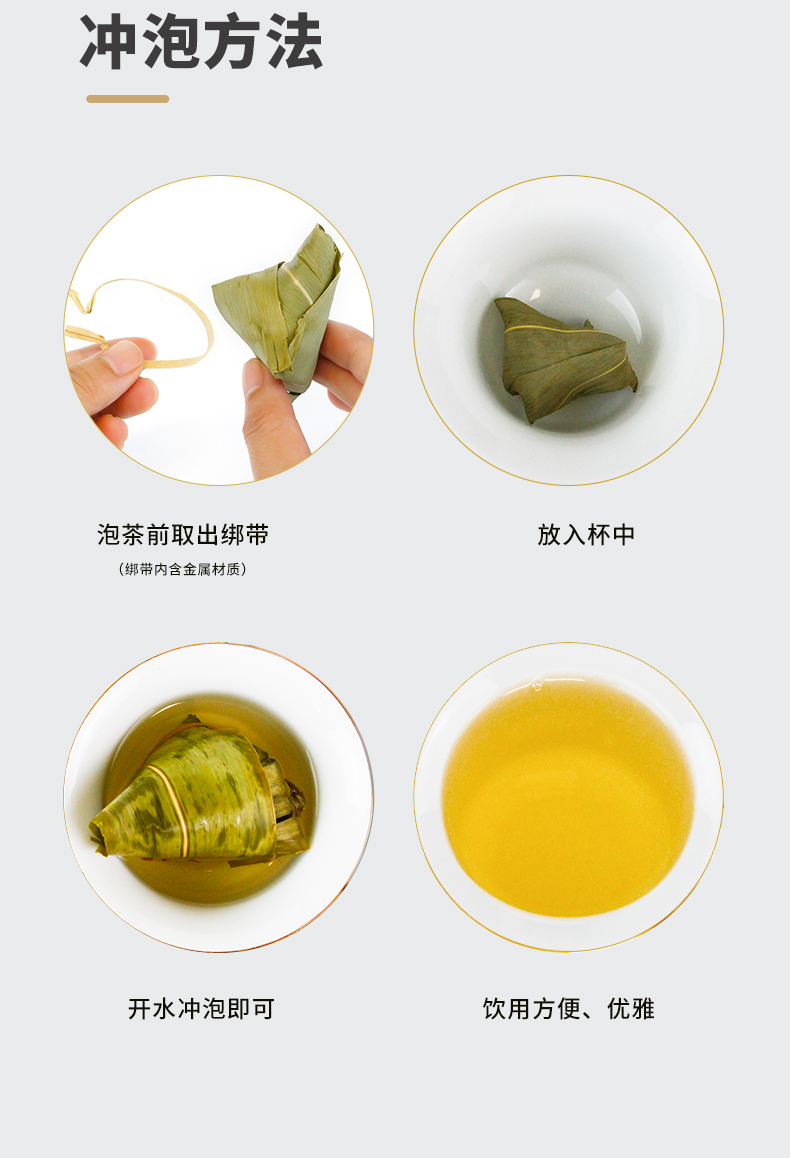 冲泡方法

泡茶前取出绑带
（绑带内含金属材质）

放入杯中

开水冲泡即可

饮用方便、优雅