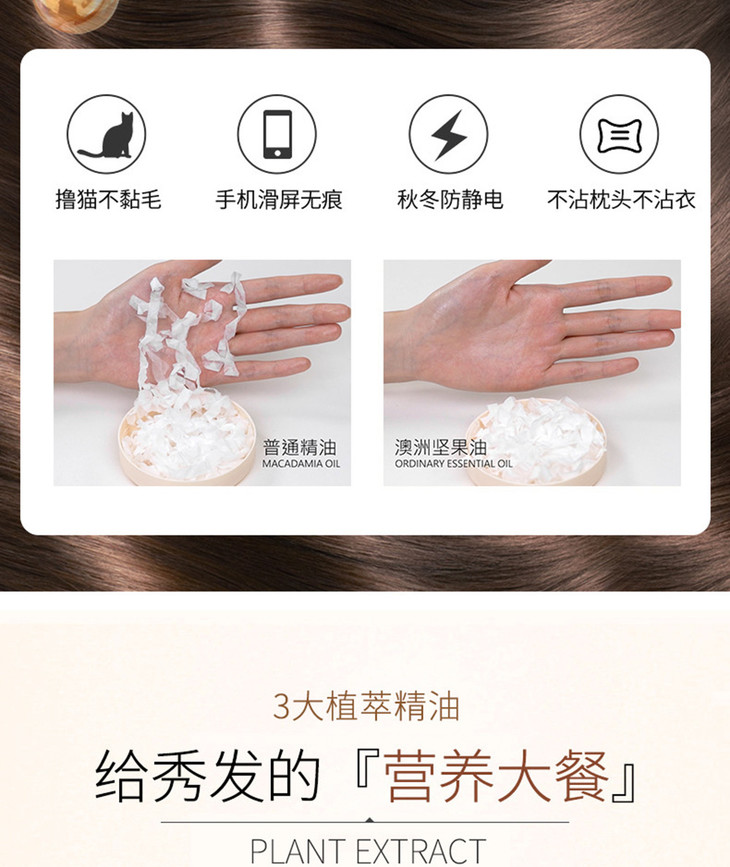 撸猫不黏毛

手机滑屏无痕

秋冬防静电

不沾枕头不沾衣

普通精油
MACADAMIA OIL

澳洲坚果油
ORDINARY ESSENTIAL OIL

3大植萃精油

给秀发的『营养大餐』

PLANT EXTRACT