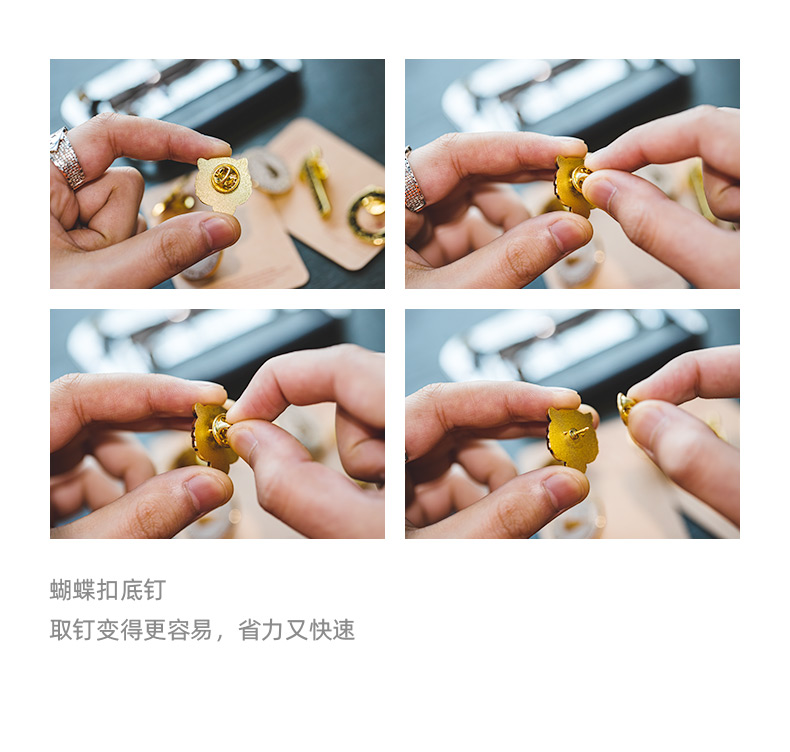 蝴蝶扣底钉

取钉变得更容易，省力又快速