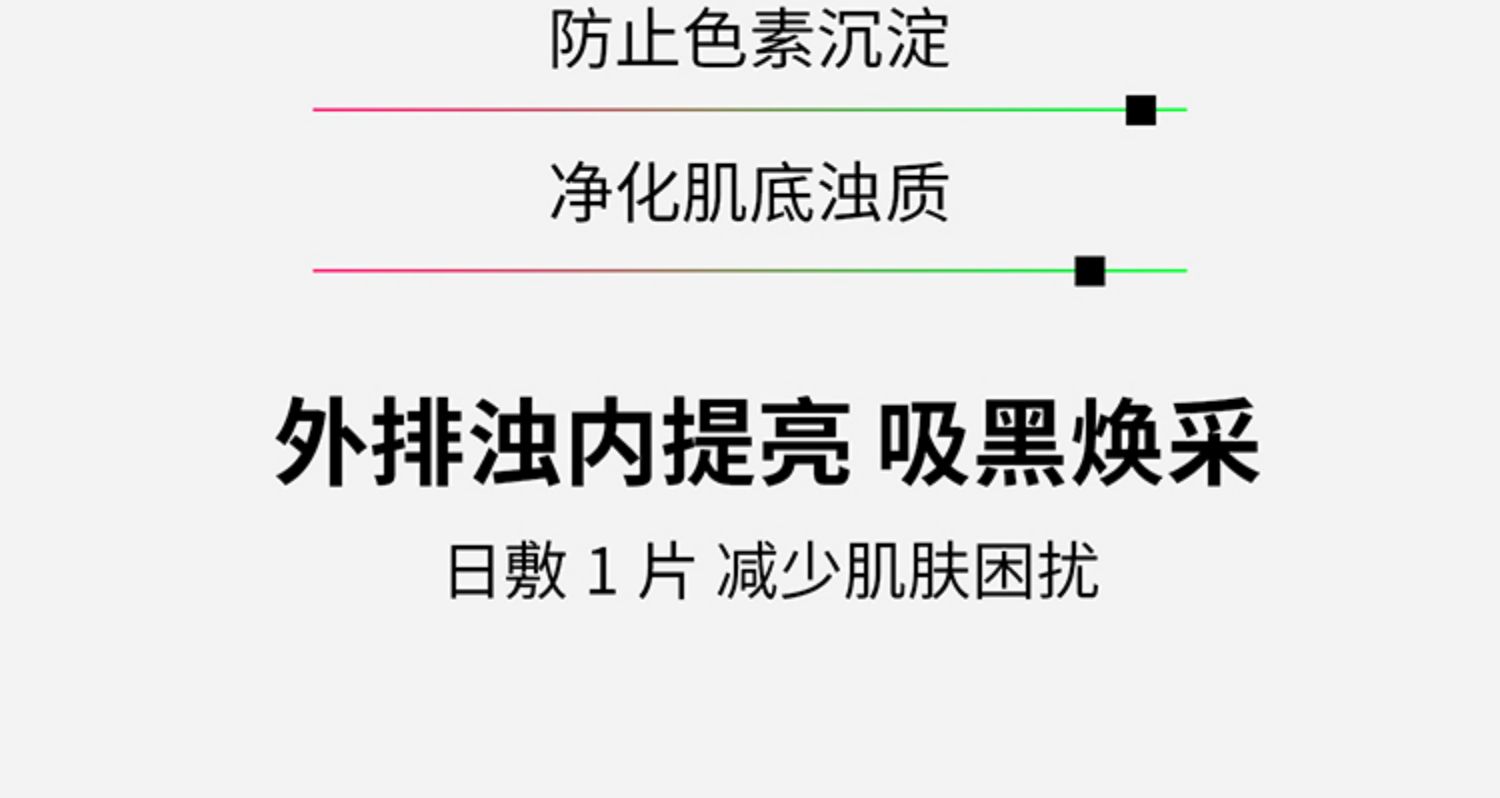 防止色素沉淀

净化肌底浊质

外排浊内提亮 吸黑焕采

日敷1片 减少肌肤困扰