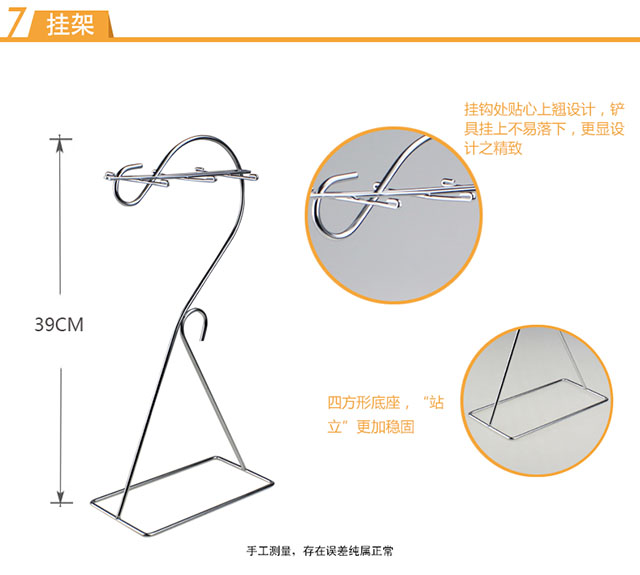 7 挂架

39CM

挂钩处贴心上翘设计，铲具挂上不易落下，更显设计之精致

四方形底座，“站立”更加稳固

手工测量，存在误差纯属正常