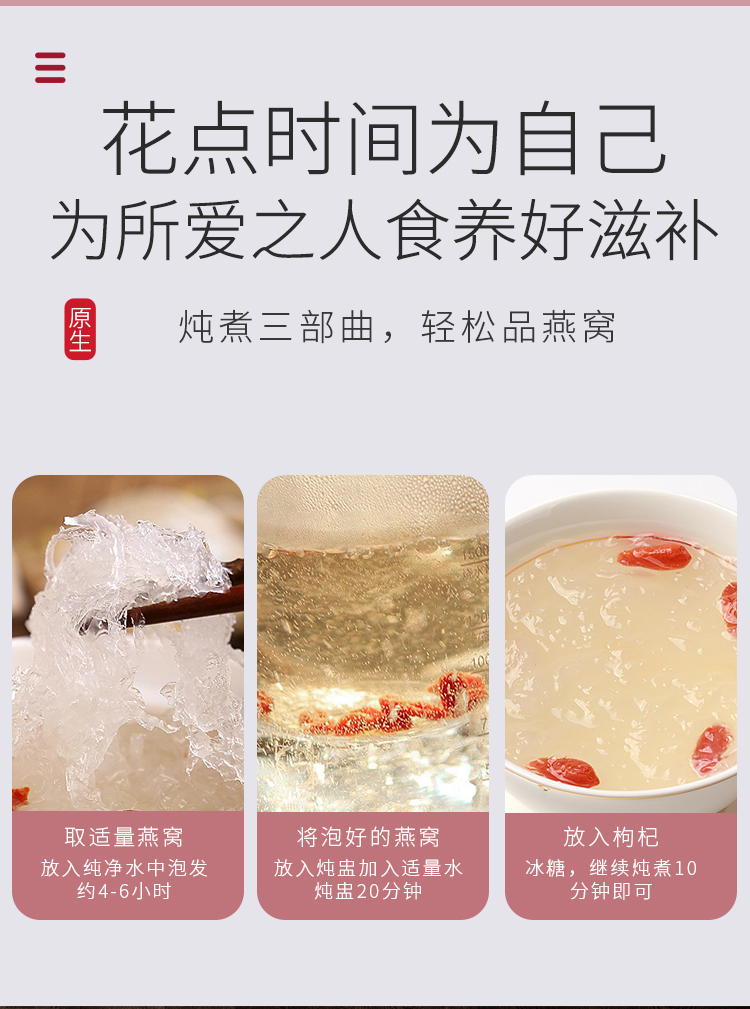 花点时间为自己
为所爱之人食养好滋补

原生

炖煮三部曲，轻松品燕窝

取适量燕窝
放入纯净水中泡发约4-6小时

将泡好的燕窝
放入炖盅加入适量水炖盅20分钟

放入枸杞
冰糖，继续炖煮10分钟即可