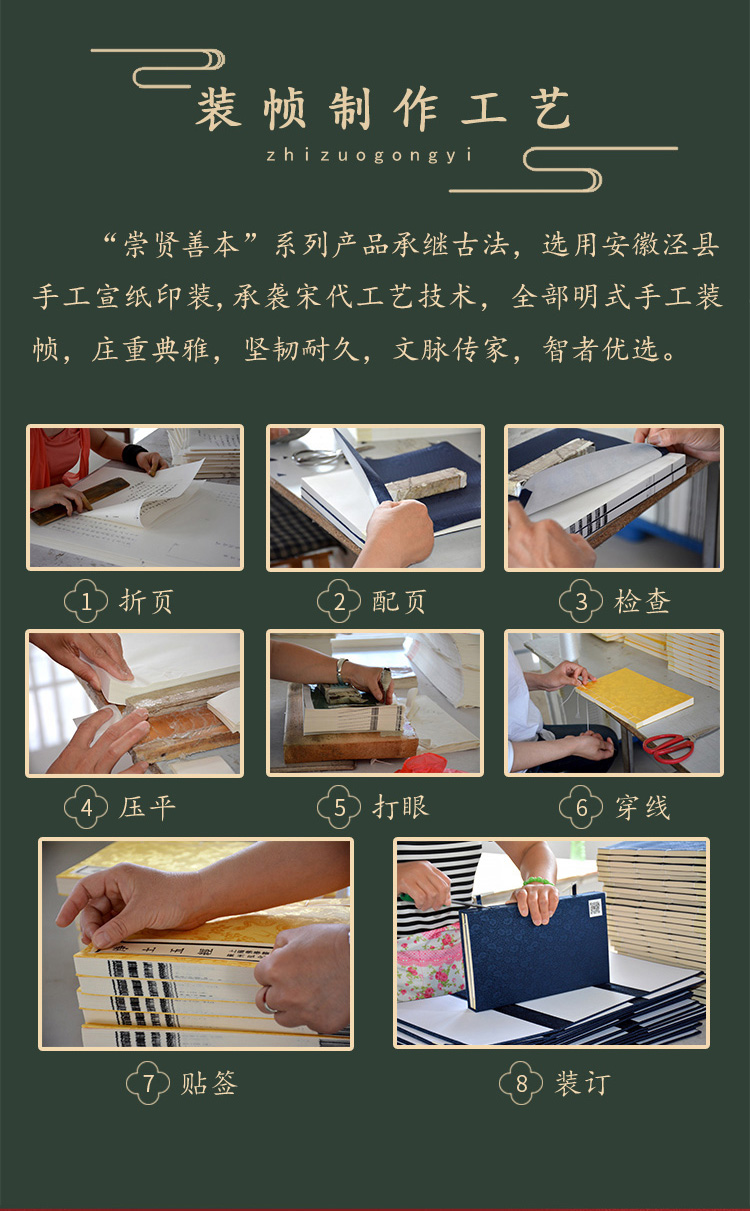 装帧制作工艺
zhizuogongyi

“崇贤善本”系列产品承继古法，选用安徽泾县手工宣纸印装，承袭宋代工艺技术，全部明式手工装帧，庄重典雅，坚韧耐久，文脉传家，智者优选。

1 折页
2 配页
3 检查
4 压平
5 打眼
6 穿线
7 贴签
8 装订