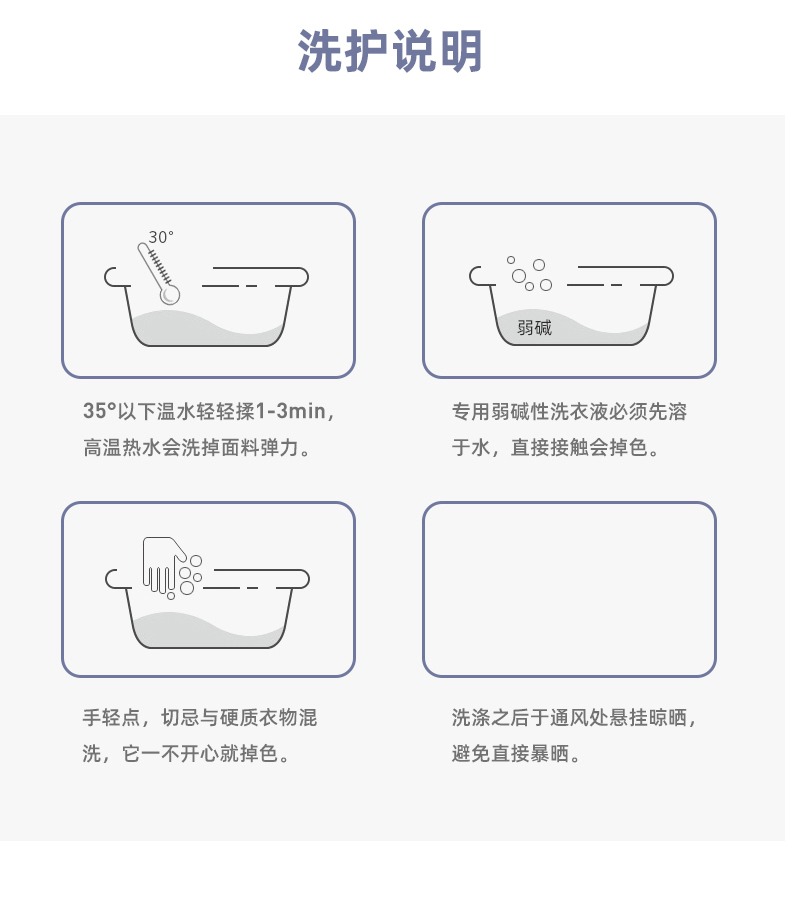 洗护说明

30°

35°以下温水轻轻揉1-3min，高温热水会洗掉面料弹力。

弱碱

专用弱碱性洗衣液必须先溶于水，直接接触会掉色。

手轻点，切忌与硬质衣物混洗，它一不开心就掉色。

洗涤之后于通风处悬挂晾晒，避免直接暴晒。