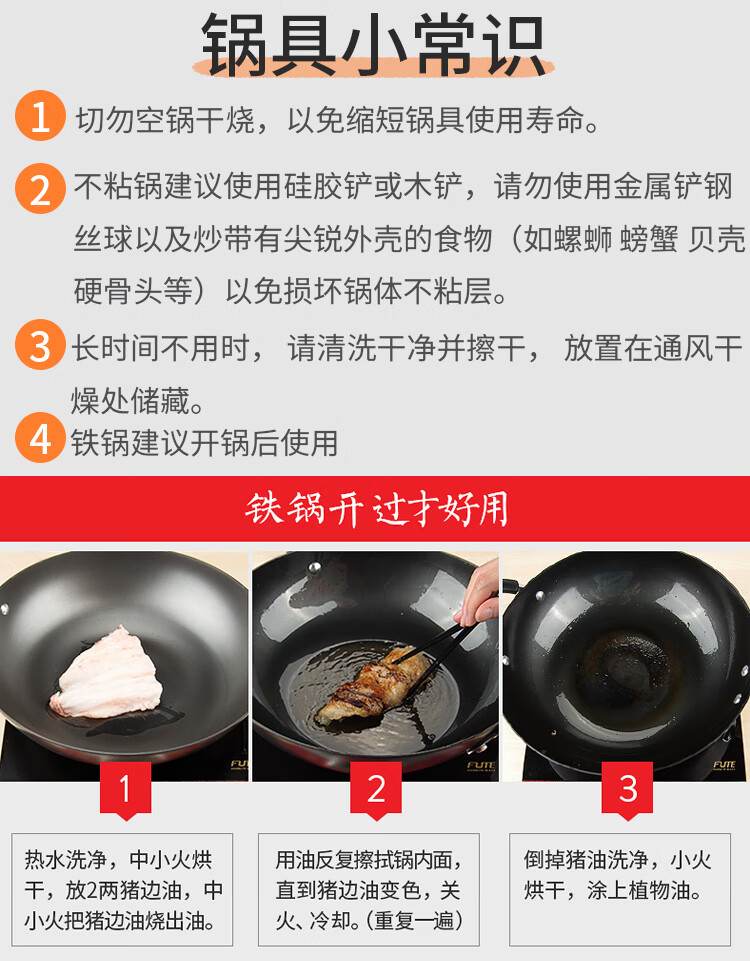 锅具小常识

1 切勿空锅干烧，以免缩短锅具使用寿命。

2 不粘锅建议使用硅胶铲或木铲，请勿使用金属铲钢丝球以及炒带有尖锐外壳的食物（如螺蛳 螃蟹 贝壳 硬骨头等）以免损坏锅体不粘层。

3 长时间不用时， 请清洗干净并擦干， 放置在通风干燥处储藏。

4 铁锅建议开锅后使用

铁锅开过才好用

FUTE

FUTE

FUTE

1

热水洗净，中小火烘干，放2两猪边油，中小火把猪边油烧出油。

2

用油反复擦拭锅内面，直到猪边油变色，关火、冷却。(重复一遍)

3

倒掉猪油洗净，小火烘干，涂上植物油。