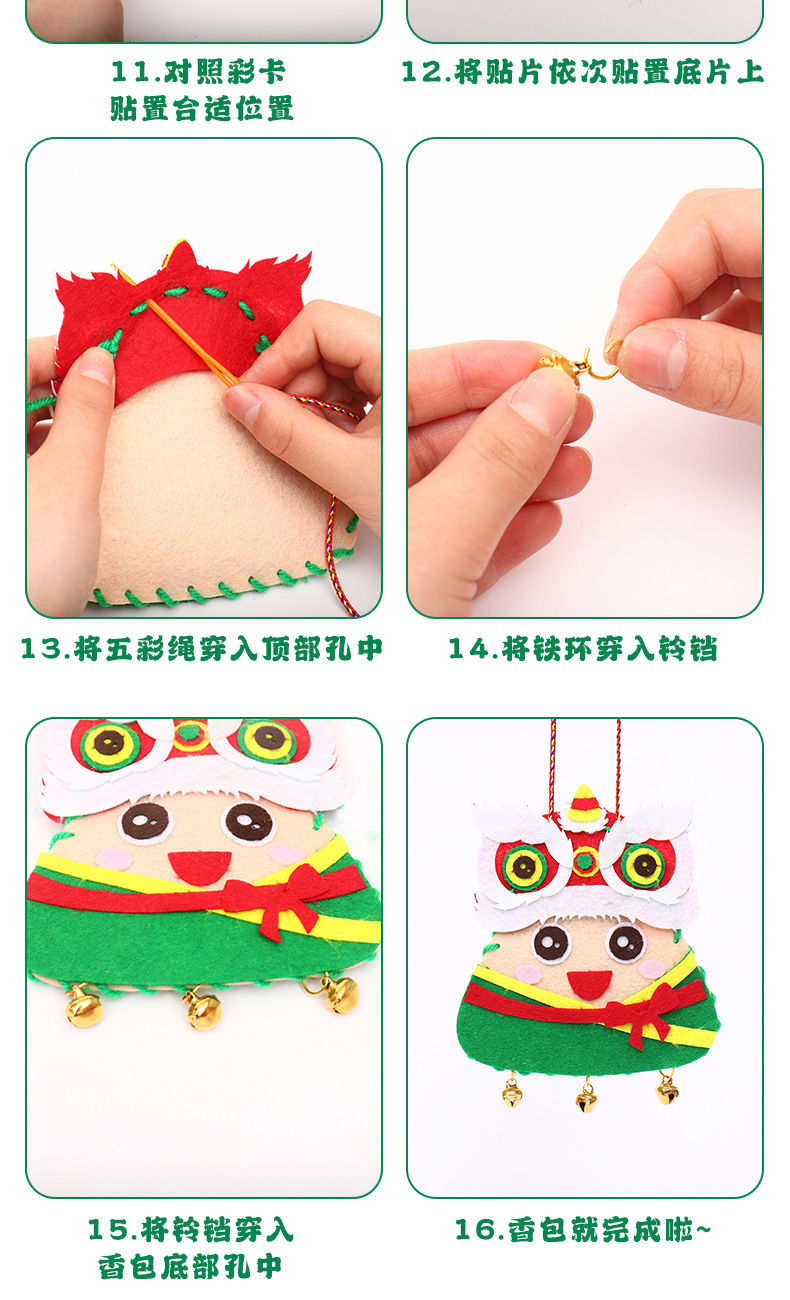 11.对照彩卡
贴置合适位置

12.将贴片依次贴置底片上

13.将五彩绳穿入顶部孔中

14.将铁环穿入铃铛

15.将铃铛穿入
香包底部孔中

16.香包就完成啦~