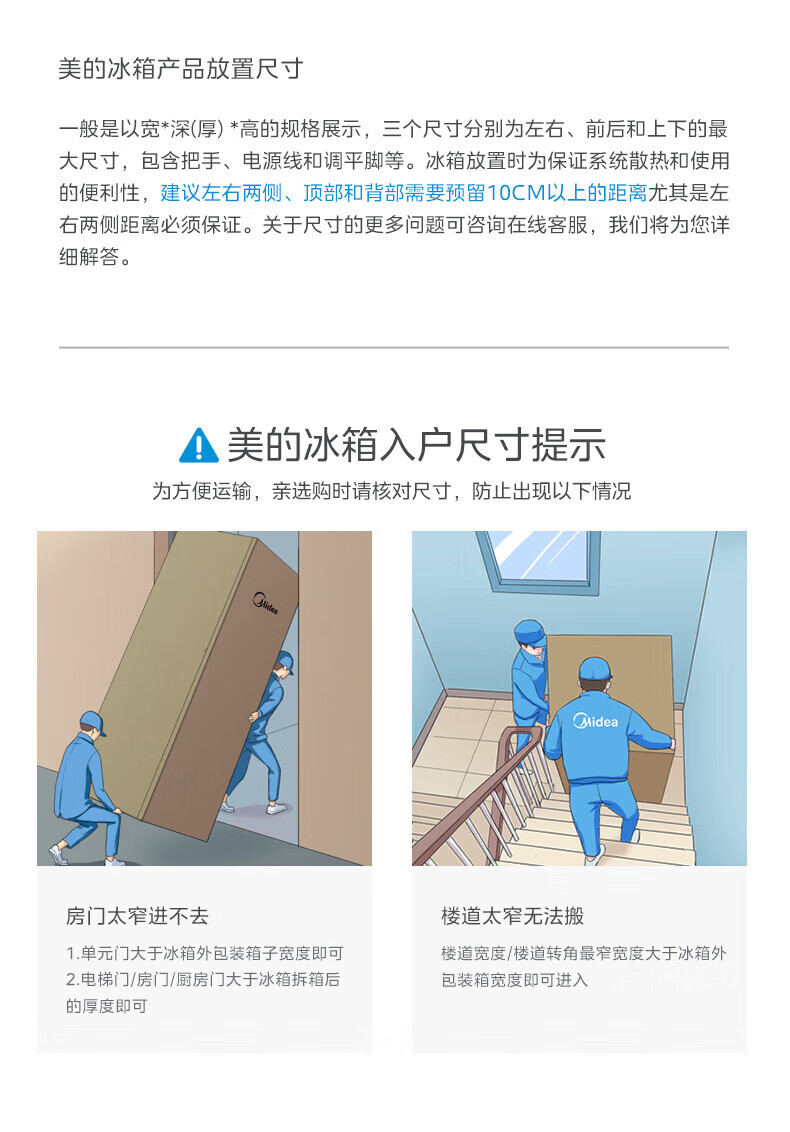 美的冰箱产品放置尺寸

一般是以宽*深(厚) *高的规格展示，三个尺寸分别为左右、前后和上下的最大尺寸，包含把手、电源线和调平脚等。冰箱放置时为保证系统散热和使用的便利性，建议左右两侧、顶部和背部需要预留10CM以上的距离尤其是左右两侧距离必须保证。关于尺寸的更多问题可咨询在线客服，我们将为您详细解答。

美的冰箱入户尺寸提示

为方便运输，亲选购时请核对尺寸，防止出现以下情况

Midea

Midea

房门太窄进不去

1.单元门大于冰箱外包装箱子宽度即可
2.电梯门/房门/厨房门大于冰箱拆箱后的厚度即可

楼道太窄无法搬

楼道宽度/楼道转角最窄宽度大于冰箱外包装箱宽度即可进入