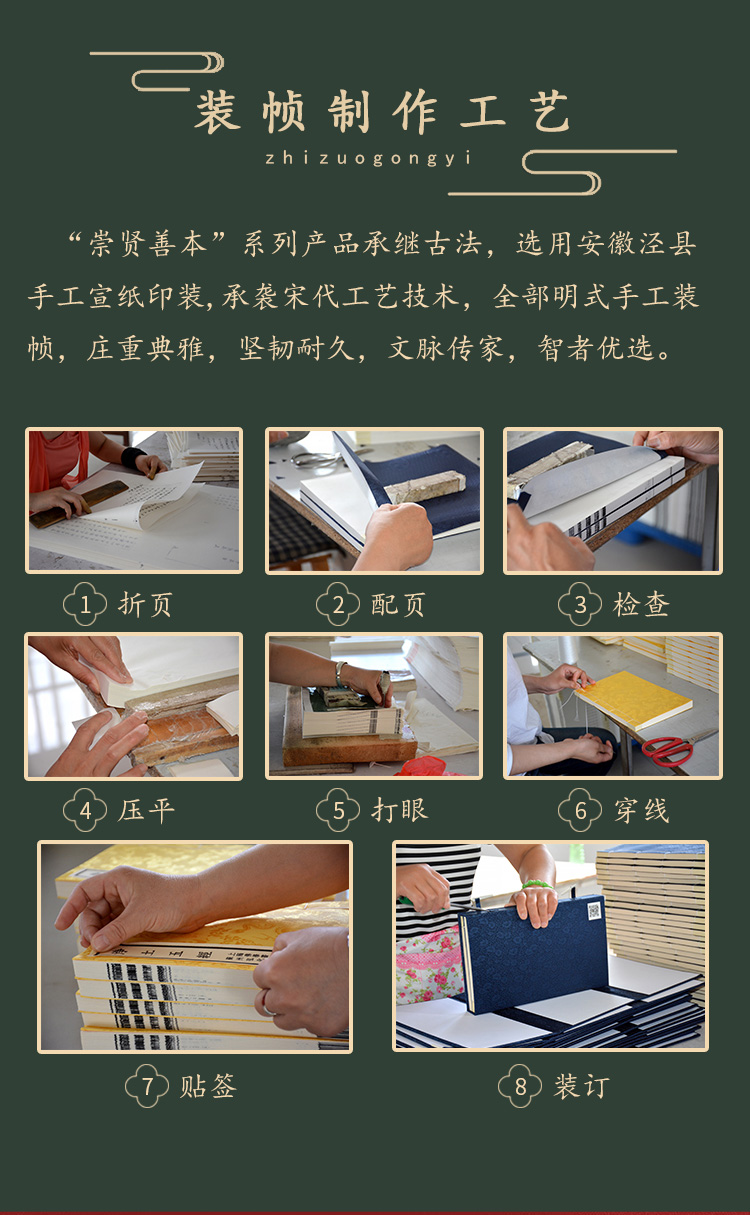 装帧制作工艺
zhizuogongyi

“崇贤善本”系列产品承继古法，选用安徽泾县手工宣纸印装,承袭宋代工艺技术，全部明式手工装帧，庄重典雅，坚韧耐久，文脉传家，智者优选。

1 折页

2 配页

3 检查

4 压平

5 打眼

6 穿线

7 贴签

8 装订