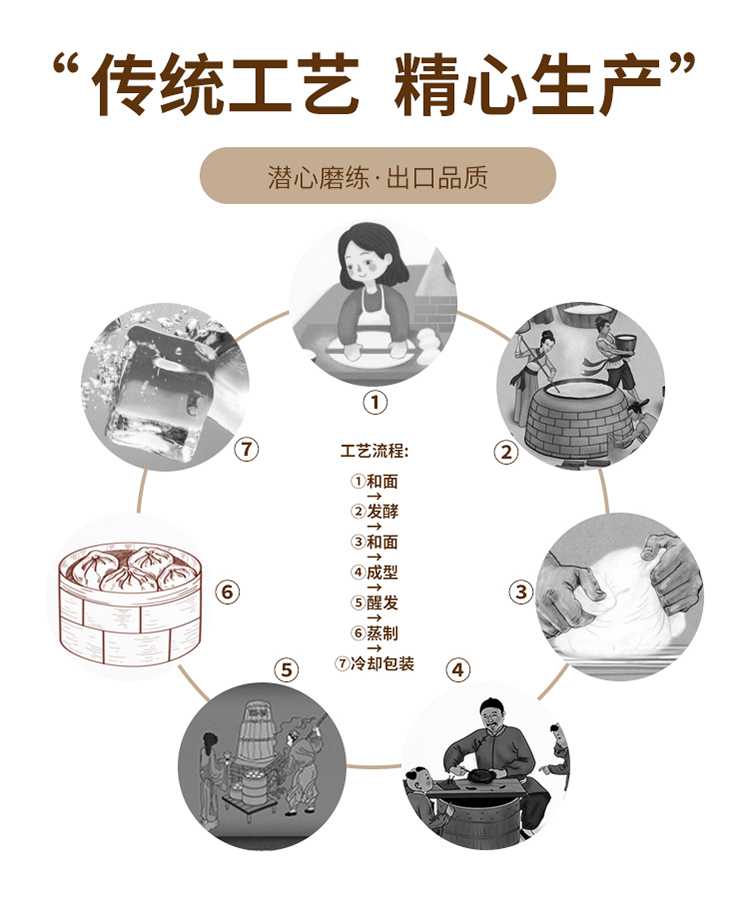 “传统工艺 精心生产”

潜心磨练·出口品质

①

②

③

④

⑤

⑥

⑦

工艺流程:
①和面
→
②发酵
→
③和面
→
④成型
→
⑤醒发
→
⑥蒸制
→
⑦冷却包装