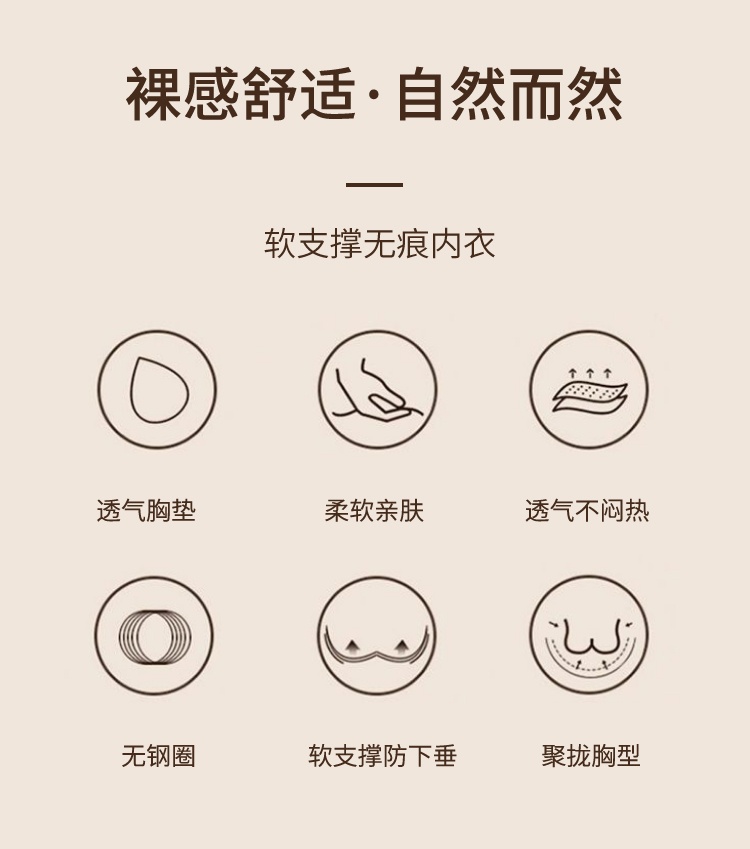 裸感舒适·自然而然

软支撑无痕内衣

透气胸垫

柔软亲肤

透气不闷热

无钢圈

软支撑防下垂

聚拢胸型