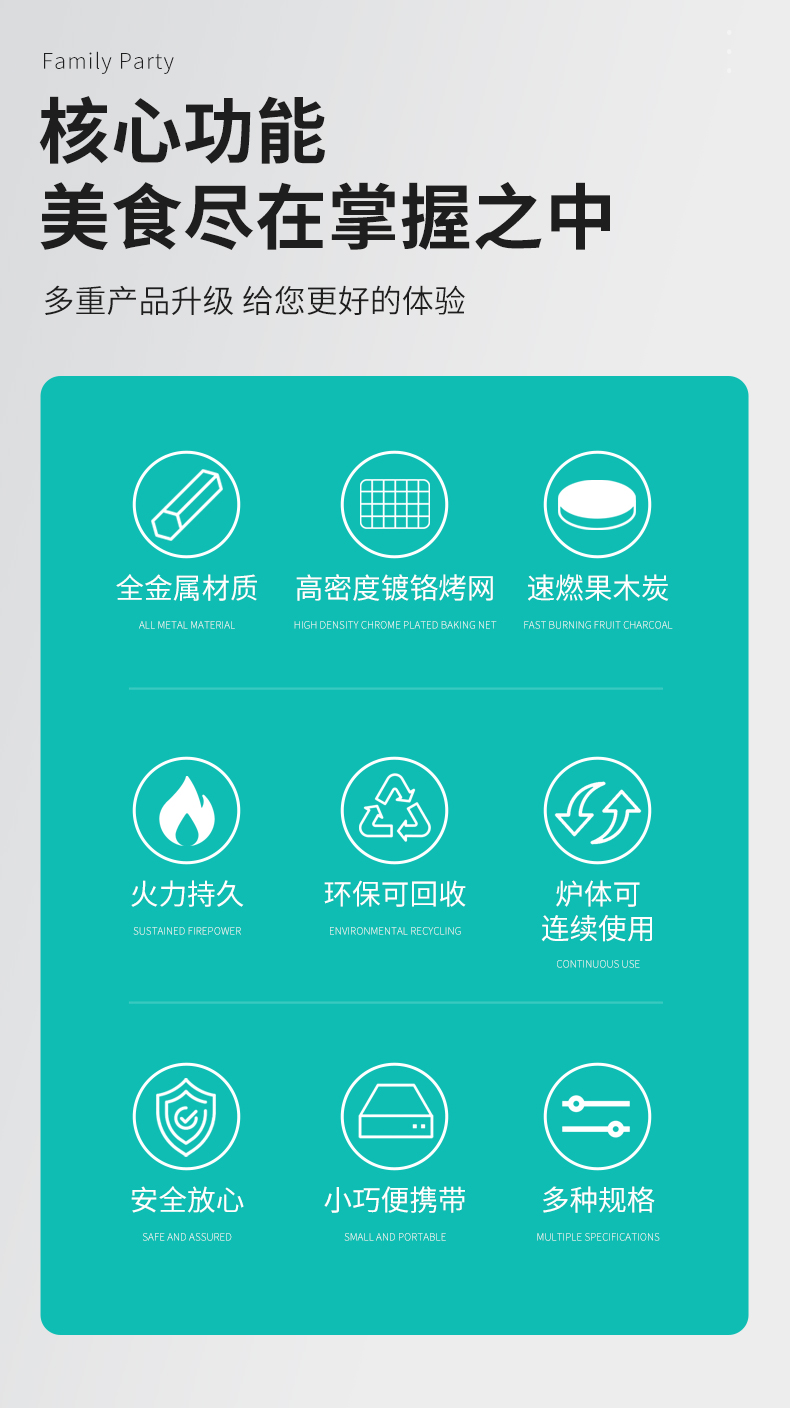 Family Party

核心功能

美食尽在掌握之中

多重产品升级 给您更好的体验

全金属材质

ALL METAL MATERIAL

高密度镀铬烤网

HIGH DENSITY CHROME PLATED BAKING NET

速燃果木炭

FAST BURNING FRUIT CHARCOAL

火力持久

SUSTAINED FIREPOWER

环保可回收

ENVIRONMENTAL RECYCLING

炉体可
连续使用

CONTINUOUS USE

安全放心

SAFE AND ASSURED

小巧便携带

SMALL AND PORTABLE

多种规格

MULTIPLE SPECIFICATIONS