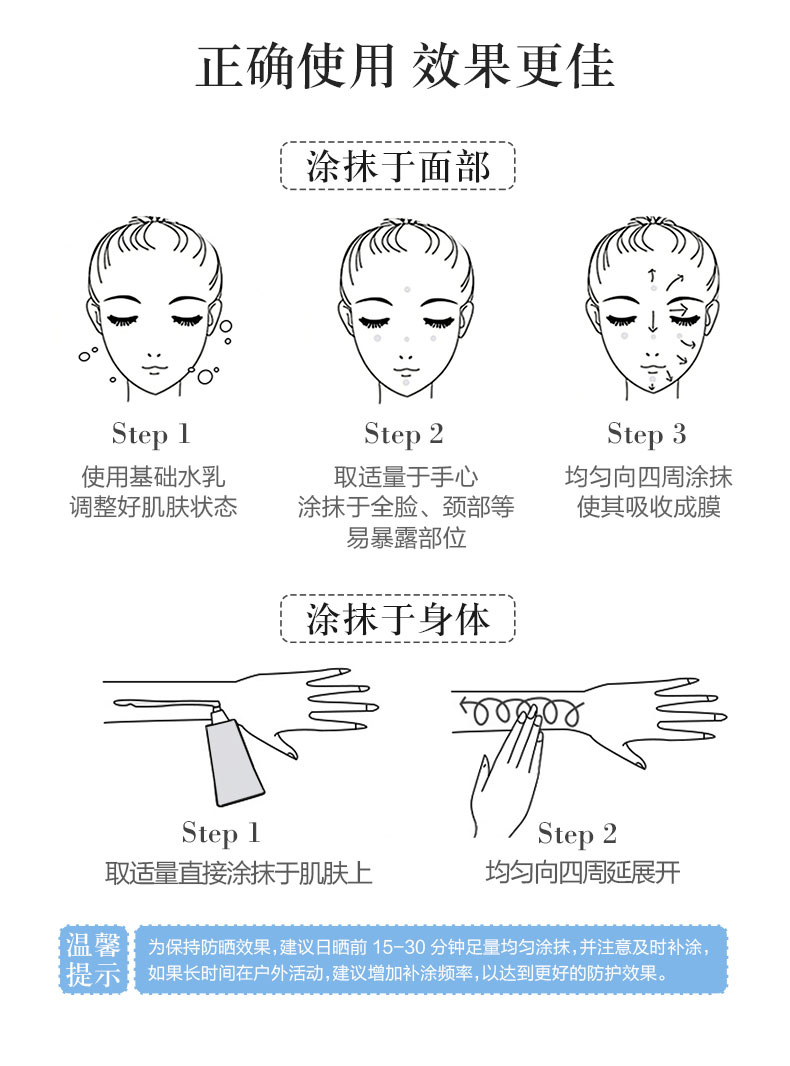 正确使用 效果更佳

涂抹于面部

Step 1
使用基础水乳
调整好肌肤状态

Step 2
取适量于手心
涂抹于全脸、颈部等
易暴露部位

Step 3
均匀向四周涂抹
使其吸收成膜

涂抹于身体

Step 1
取适量直接涂抹于肌肤上

Step 2
均匀向四周延展开

温馨提示

为保持防晒效果，建议日晒前 15-30 分钟足量均匀涂抹，并注意及时补涂，如果长时间在户外活动，建议增加补涂频率，以达到更好的防护效果。